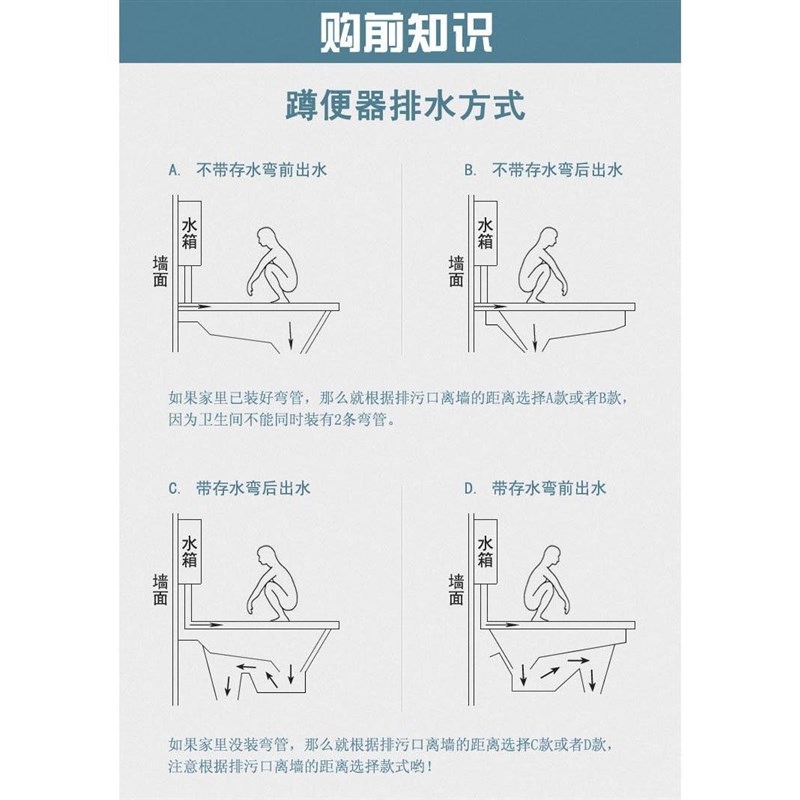 购前知识

蹲便器排水方式

A. 不带存水弯前出水

水箱

墙面

B. 不带存水弯后出水

水箱

墙面

如果家里已装好弯管，那么就根据排污口离墙的距离选择A款或者B款，因为卫生间不能同时装有2条弯管。

C. 带存水弯后出水

水箱

墙面

D. 带存水弯前出水

水箱

墙面

如果家里没装弯管，那么就根据排污口离墙的距离选择C款或者D款，注意根据排污口离墙的距离选择款式哟！