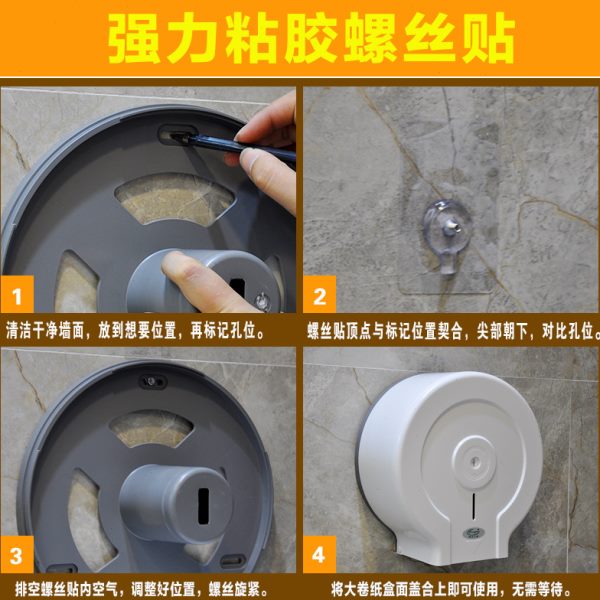 强力粘胶螺丝贴

1
清洁干净墙面，放到想要位置，再标记孔位。

2
螺丝贴顶点与标记位置契合，尖部朝下，对比孔位。

3
排空螺丝贴内空气，调整好位置，螺丝旋紧。

4
将大卷纸盒面盖合上即可使用，无需等待。