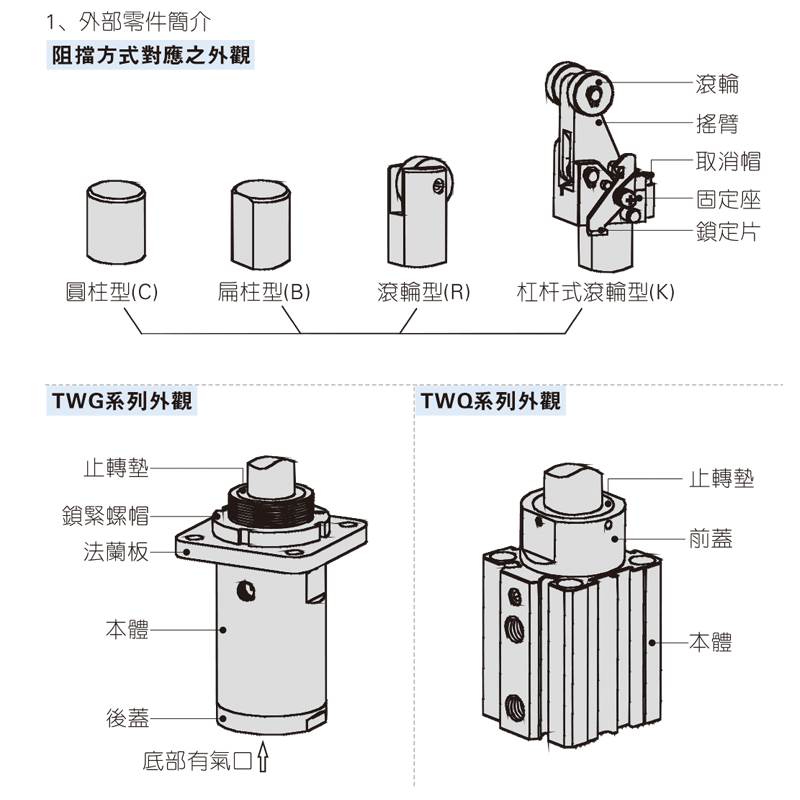 1、外部零件簡介

阻擋方式對應之外觀

滾輪
搖臂
取消帽
固定座
鎖定片

圓柱型(C)　扁柱型(B)　滾輪型(R)　杠杆式滾輪型(K)

TWG系列外觀

止轉墊
鎖緊螺帽
法蘭板
本體
後蓋
底部有氣口

TWQ系列外觀

止轉墊
前蓋
本體