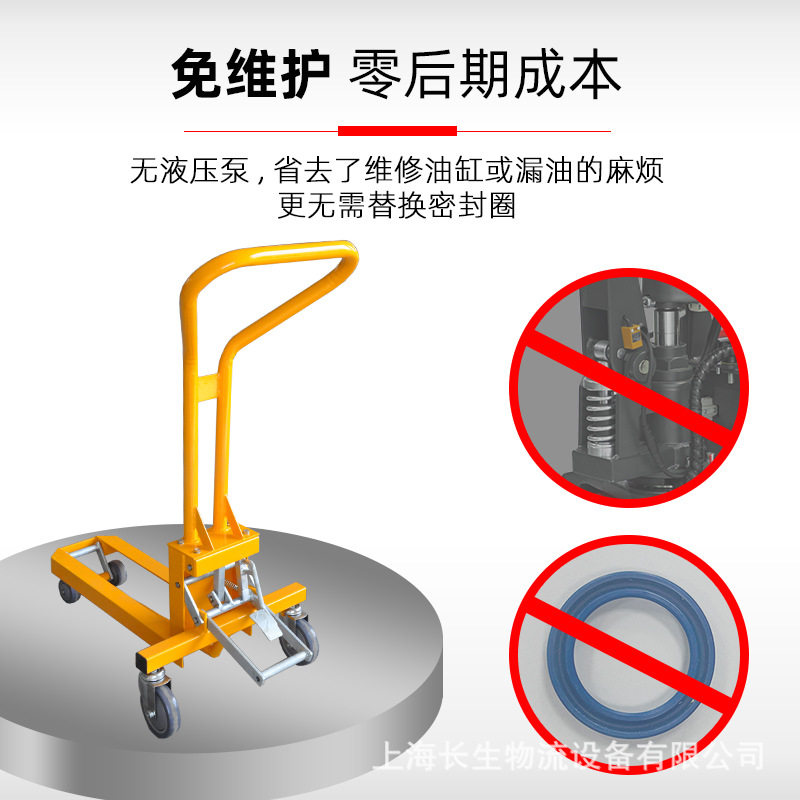 免维护 零后期成本

无液压泵，省去了维修油缸或漏油的麻烦
更无需替换密封圈

上海长生物流设备有限公司