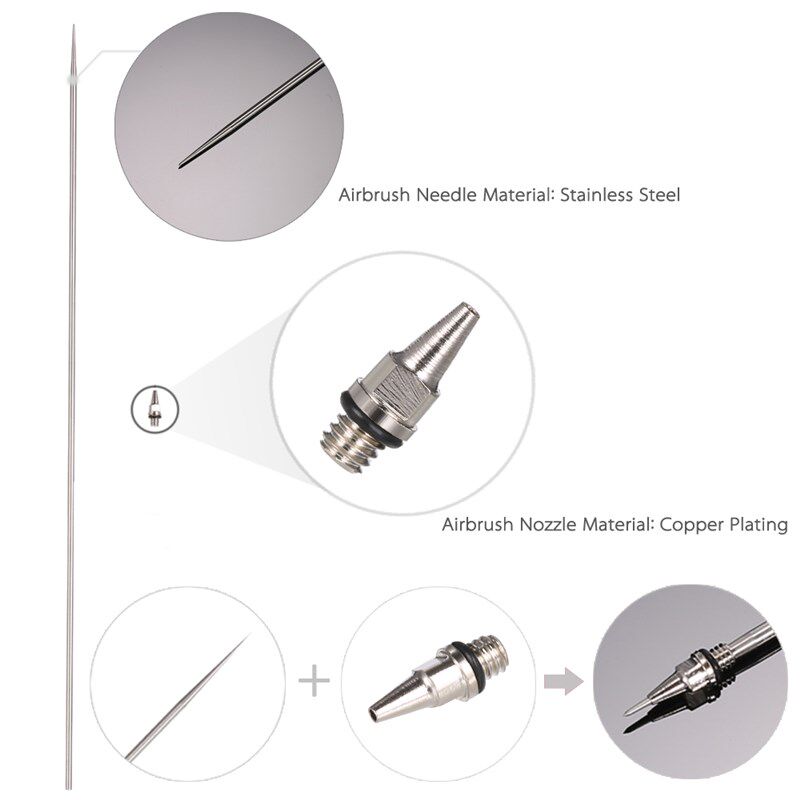 Airbrush Needle Material: Stainless Steel

Airbrush Nozzle Material: Copper Plating

+