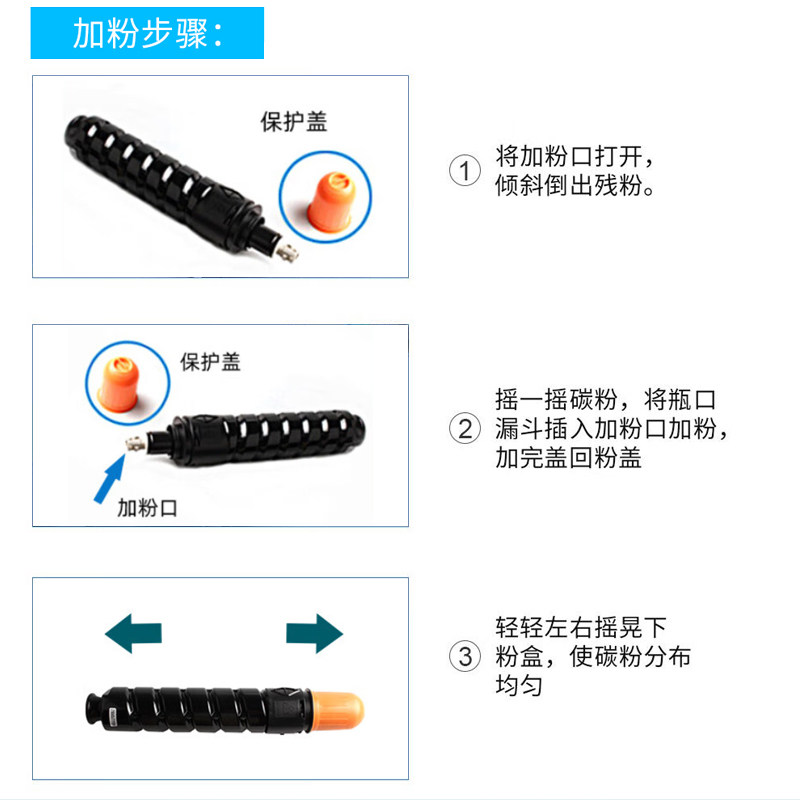 加粉步骤：

保护盖

① 将加粉口打开，倾斜倒出残粉。

保护盖

加粉口

② 摇一摇碳粉，将瓶口漏斗插入加粉口加粉，加完盖回粉盖

③ 轻轻左右摇晃下粉盒，使碳粉分布均匀