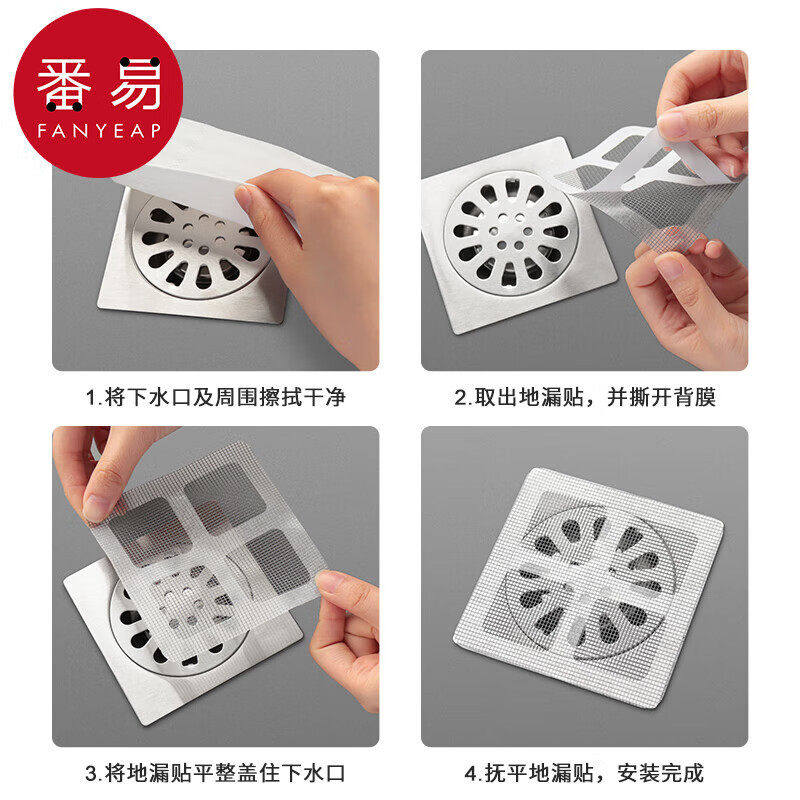 番易
FANYEAP

1.将下水口及周围擦拭干净

2.取出地漏贴，并撕开背膜

3.将地漏贴平整盖住下水口

4.抚平地漏贴，安装完成