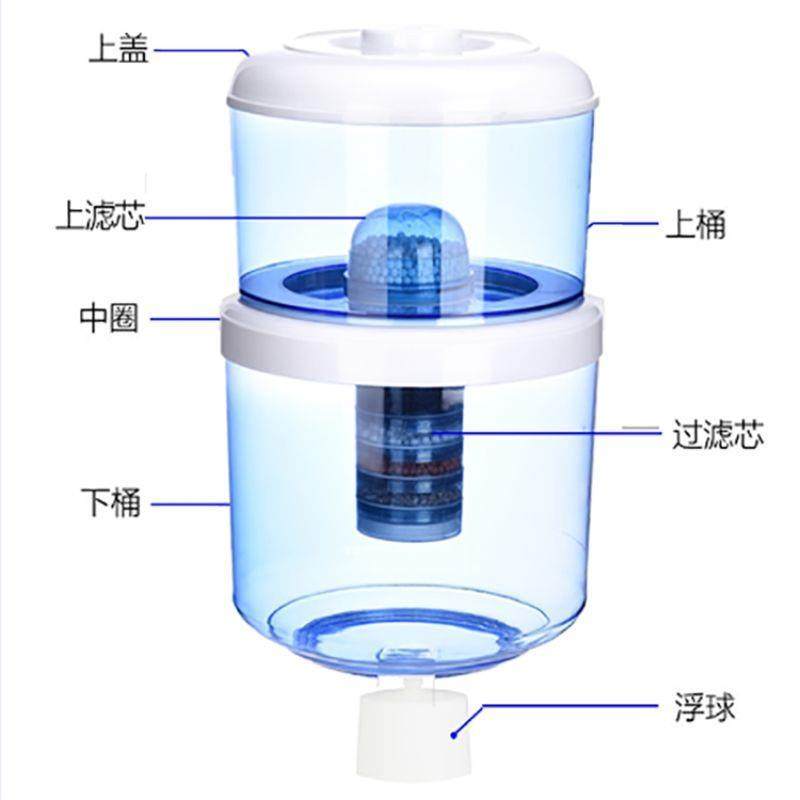 上盖

上滤芯

上桶

中圈

过滤芯

下桶

浮球