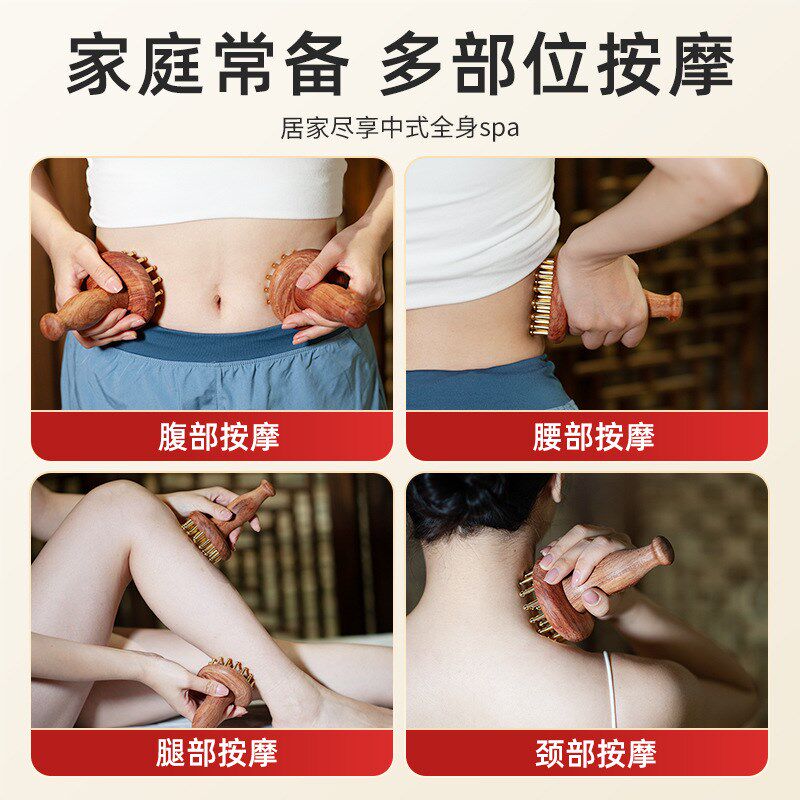 家庭常备 多部位按摩

居家尽享中式全身spa

腹部按摩

腰部按摩

腿部按摩

颈部按摩