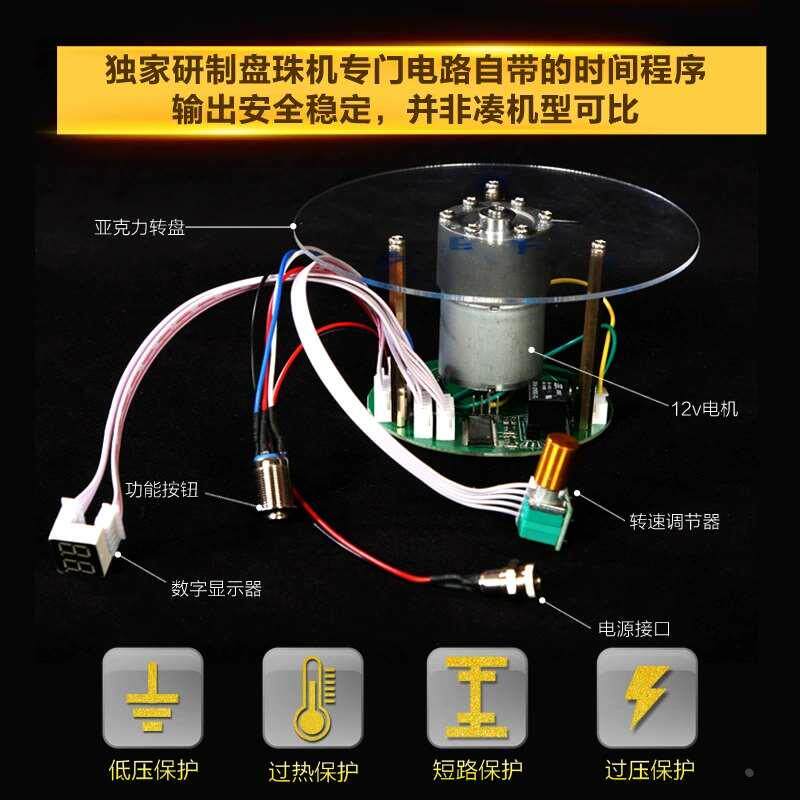 独家研制盘珠机专门电路自带的时间程序
输出安全稳定，并非凑机型可比

亚克力转盘

12v电机

功能按钮

转速调节器

数字显示器

电源接口

低压保护

过热保护

短路保护

过压保护