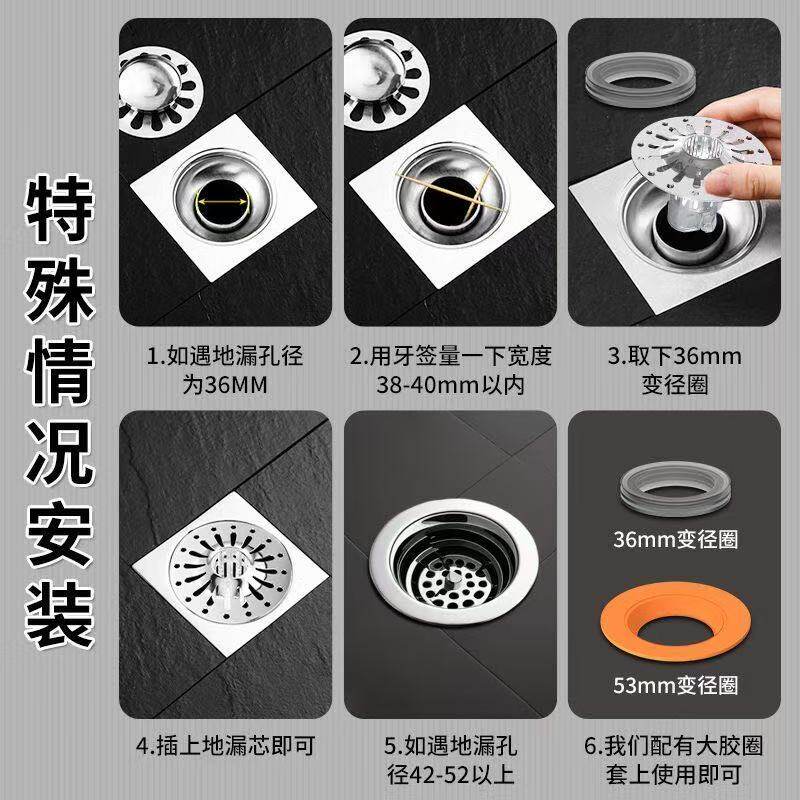 特殊情况安装

1.如遇地漏孔径为36MM

2.用牙签量一下宽度38-40mm以内

3.取下36mm变径圈

4.插上地漏芯即可

5.如遇地漏孔径42-52以上

36mm变径圈

53mm变径圈

6.我们配有大胶圈套上使用即可