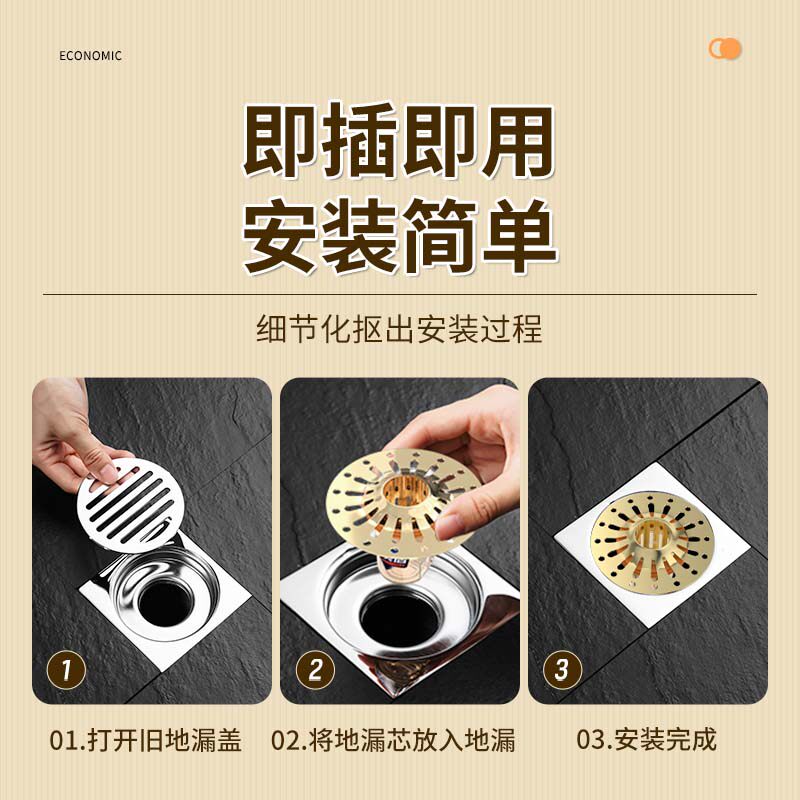 ECONOMIC

即插即用
安装简单

细节化抠出安装过程

1

2

3

01.打开旧地漏盖

02.将地漏芯放入地漏

03.安装完成