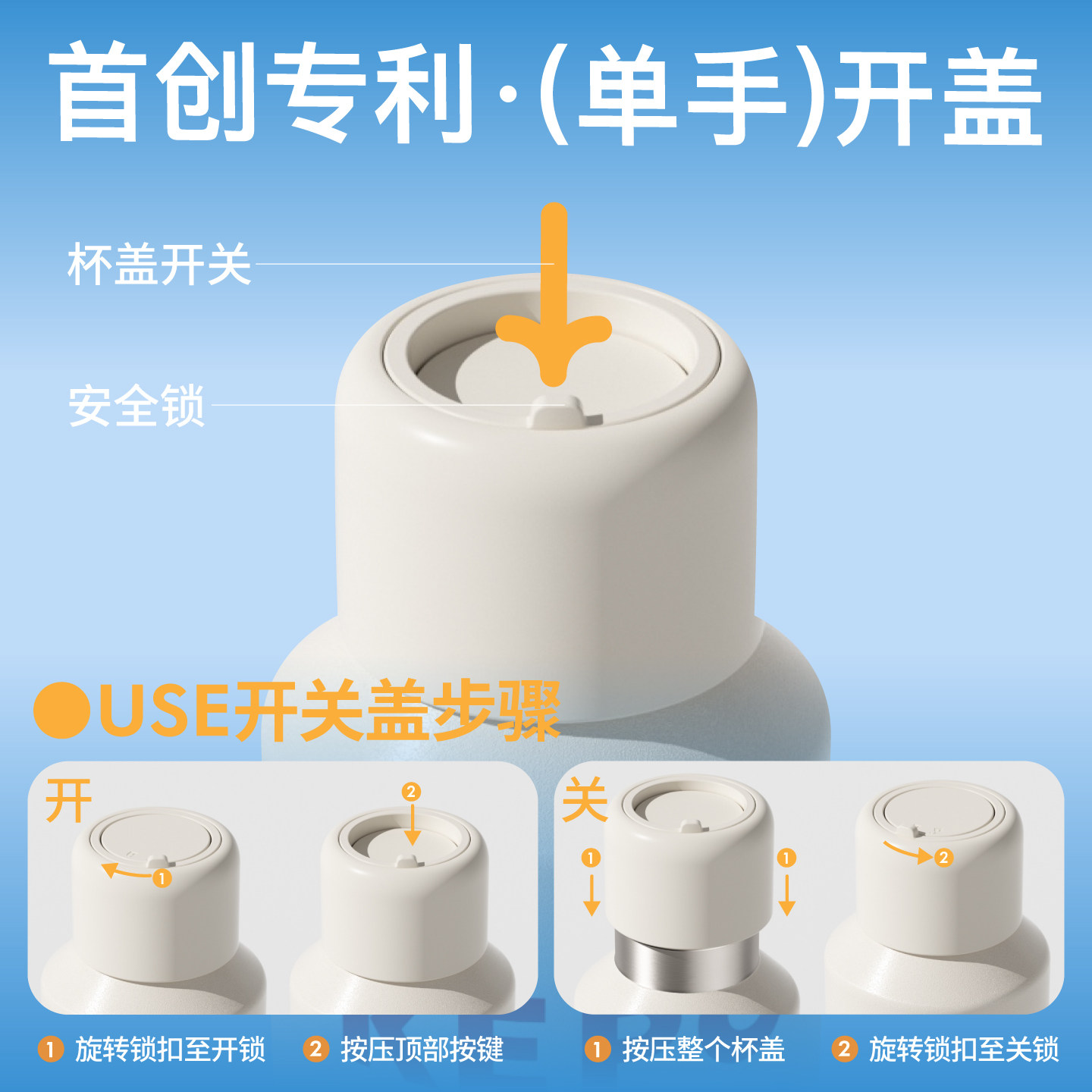 首创专利·(单手)开盖

杯盖开关

安全锁

USE开关盖步骤

开

1
2

关

1
1
2

1 旋转锁扣至开锁 2 按压顶部按键 1 按压整个杯盖 2 旋转锁扣至关锁