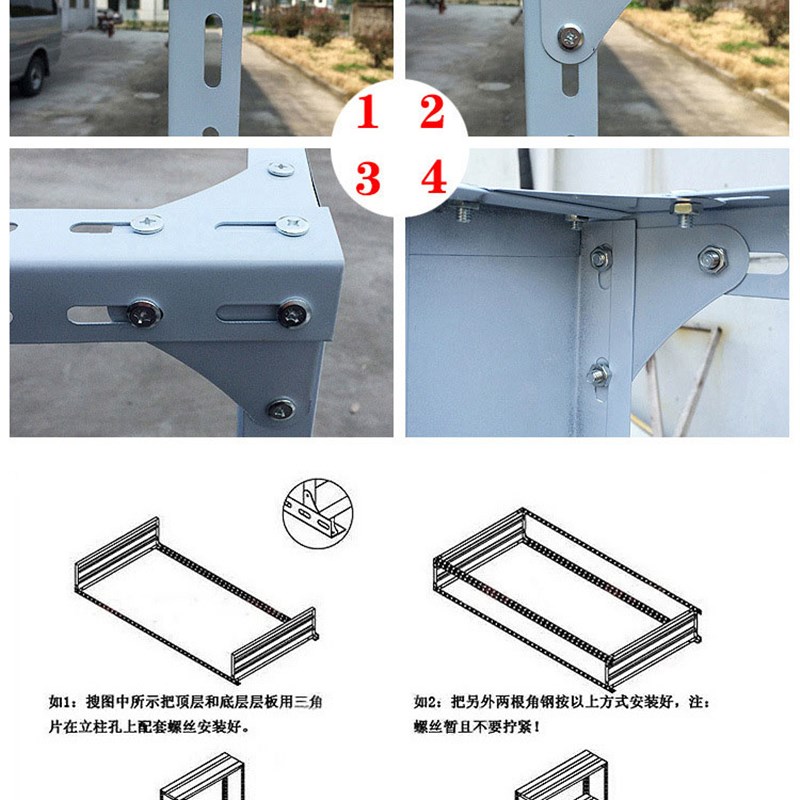 1 2
3 4

如1：搜图中所示把顶层和底层层板用三角片在立柱孔上配套螺丝安装好。

如2：把另外两根角钢按以上方式安装好，注：螺丝暂且不要拧紧！