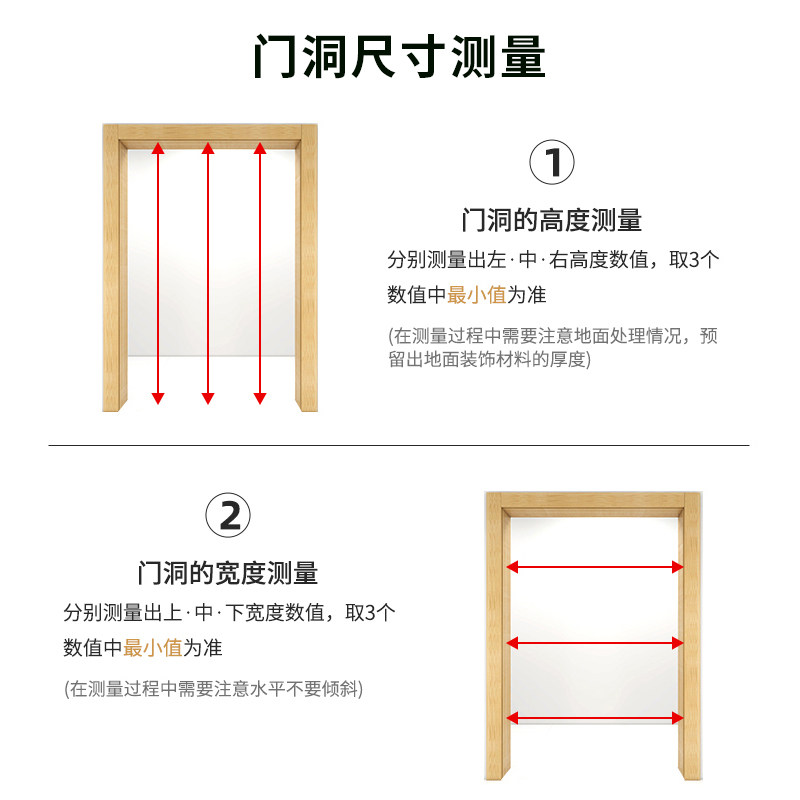 门洞尺寸测量

①

门洞的高度测量

分别测量出左·中·右高度数值，取3个数值中最小值为准

(在测量过程中需要注意地面处理情况，预留出地面装饰材料的厚度)

②

门洞的宽度测量

分别测量出上·中·下宽度数值，取3个数值中最小值为准

(在测量过程中需要注意水平不要倾斜)