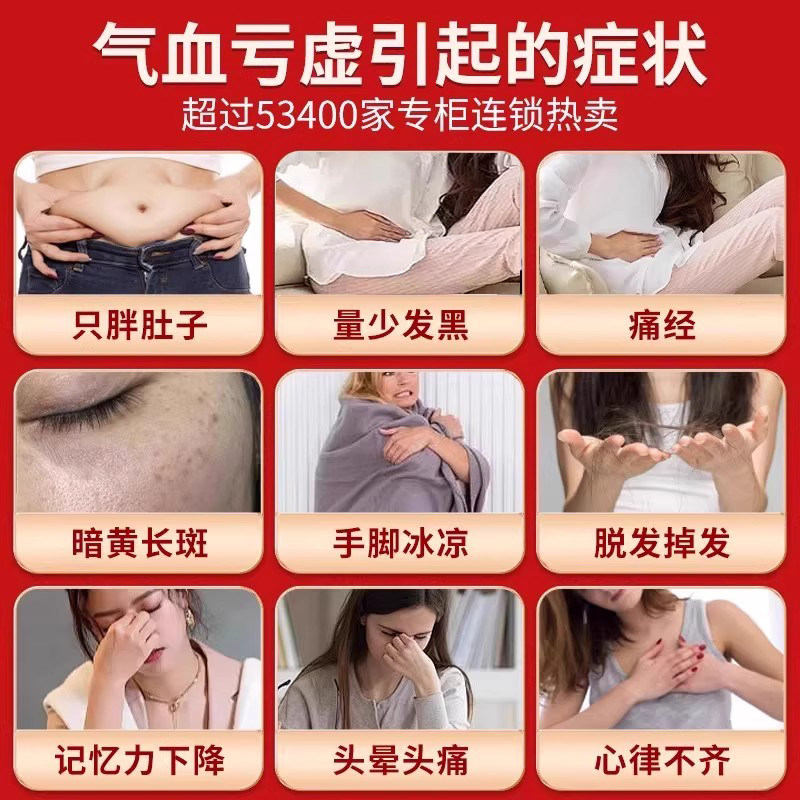 气血亏虚引起的症状
超过53400家专柜连锁热卖

只胖肚子

量少发黑

痛经

暗黄长斑

手脚冰凉

脱发掉发

记忆力下降

头晕头痛

心律不齐