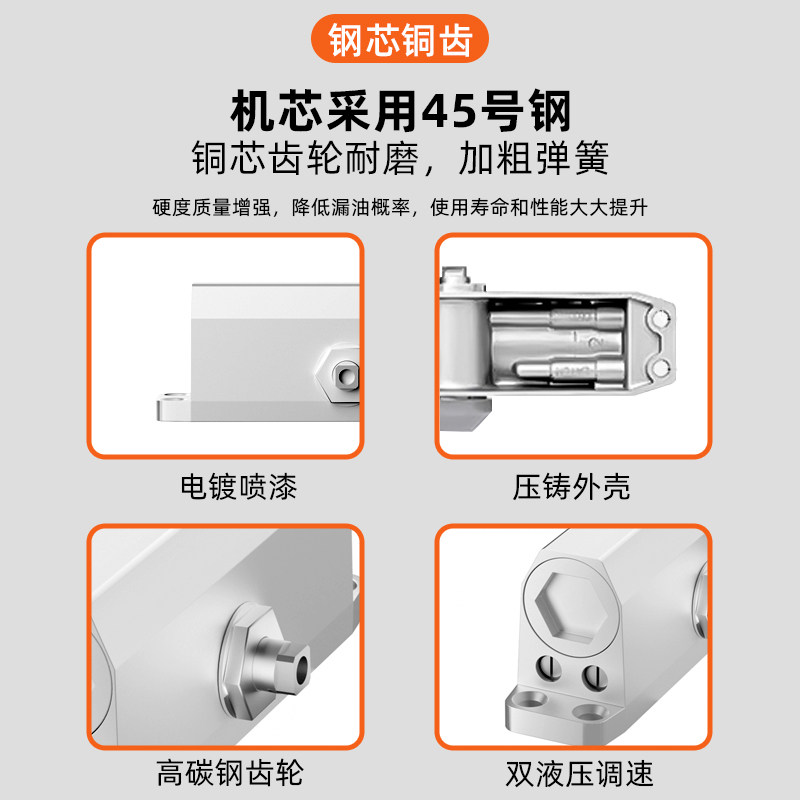 钢芯铜齿

机芯采用45号钢
铜芯齿轮耐磨，加粗弹簧

硬度质量增强，降低漏油概率，使用寿命和性能大大提升

电镀喷漆

压铸外壳

高碳钢齿轮

双液压调速