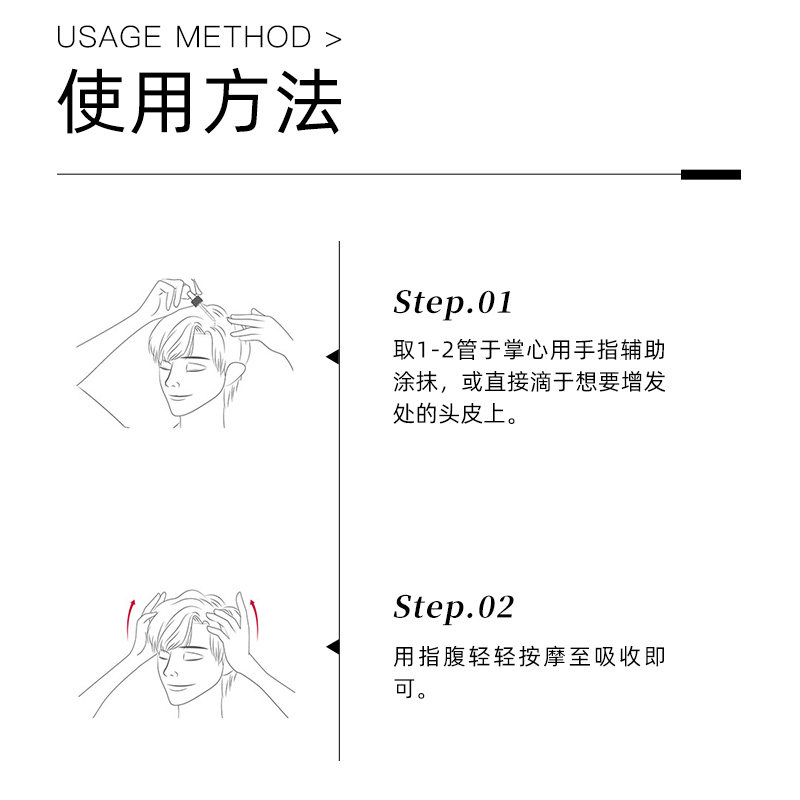 USAGE METHOD >
使用方法

Step.01
取1-2管于掌心用手指辅助涂抹，或直接滴于想要增发处的头皮上。

Step.02
用指腹轻轻按摩至吸收即可。