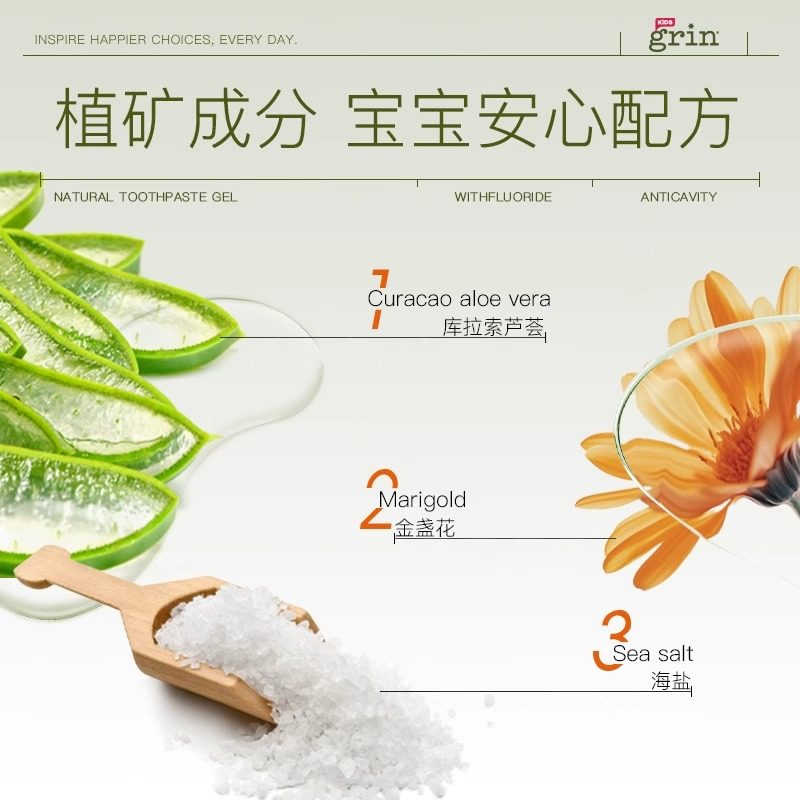 INSPIRE HAPPIER CHOICES, EVERY DAY.

KIDS grin

植矿成分 宝宝安心配方

NATURAL TOOTHPASTE GEL

WITHFLUORIDE

ANTICAVITY

1 Curacao aloe vera
库拉索芦荟

2 Marigold
金盏花

3 Sea salt
海盐