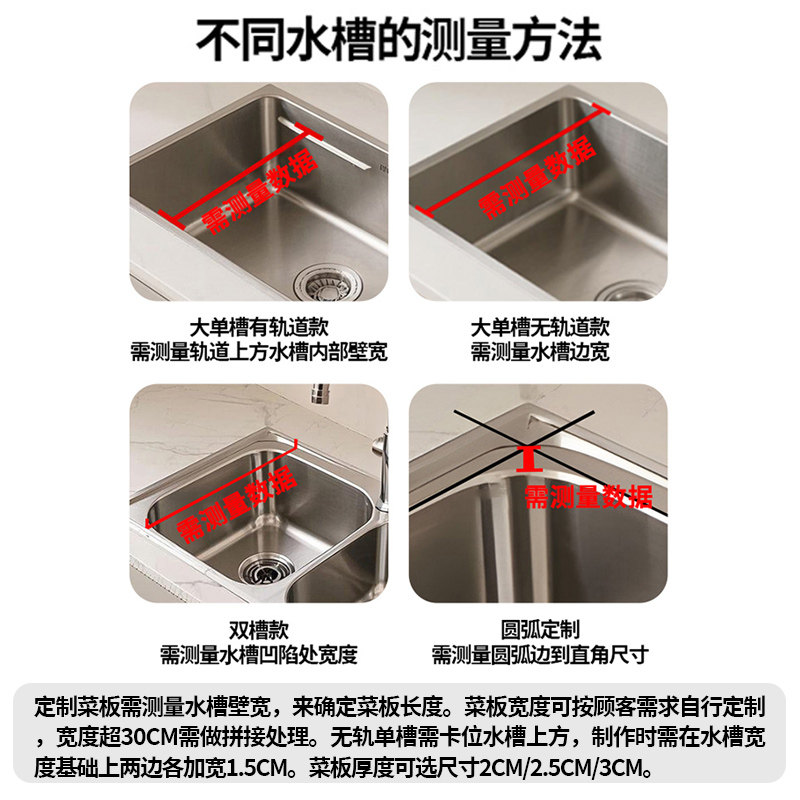 不同水槽的测量方法

需测量数据

大单槽有轨道款
需测量轨道上方水槽内部壁宽

需测量数据

大单槽无轨道款
需测量水槽边宽

需测量数据

双槽款
需测量水槽凹陷处宽度

需测量数据

圆弧定制
需测量圆弧边到直角尺寸

定制菜板需测量水槽壁宽，来确定菜板长度。菜板宽度可按顾客需求自行定制，宽度超30CM需做拼接处理。无轨单槽需卡位水槽上方，制作时需在水槽宽度基础上两边各加宽1.5CM。菜板厚度可选尺寸2CM/2.5CM/3CM。