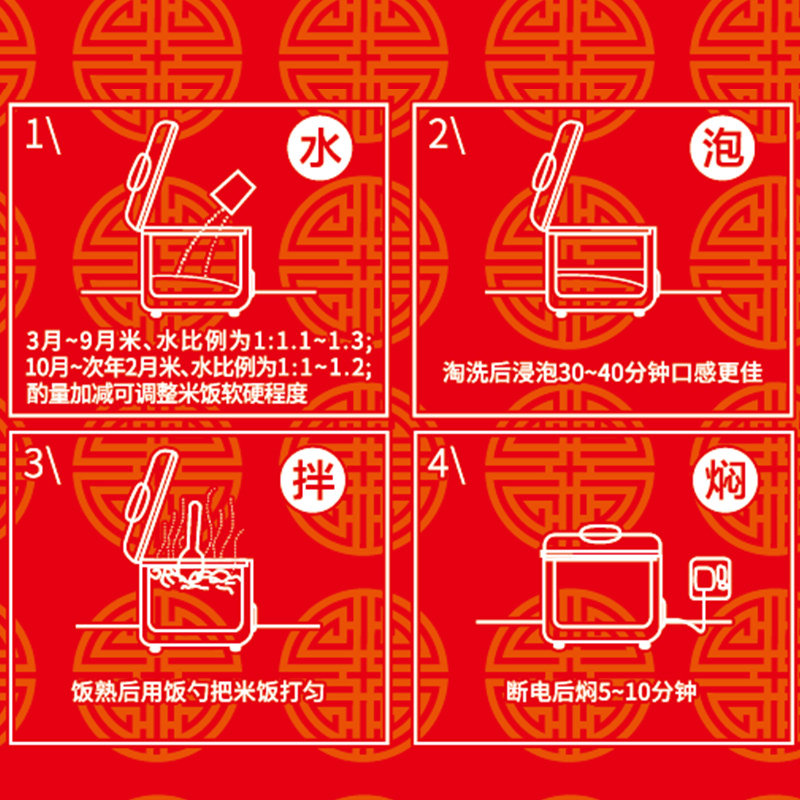 1\
水

3月~9月米、水比例为1:1.1~1.3;
10月~次年2月米、水比例为1:1~1.2;
酌量加减可调整米饭软硬程度

2\
泡

淘洗后浸泡30~40分钟口感更佳

3\
拌

饭熟后用饭勺把米饭打匀

4\
焖

断电后焖5~10分钟