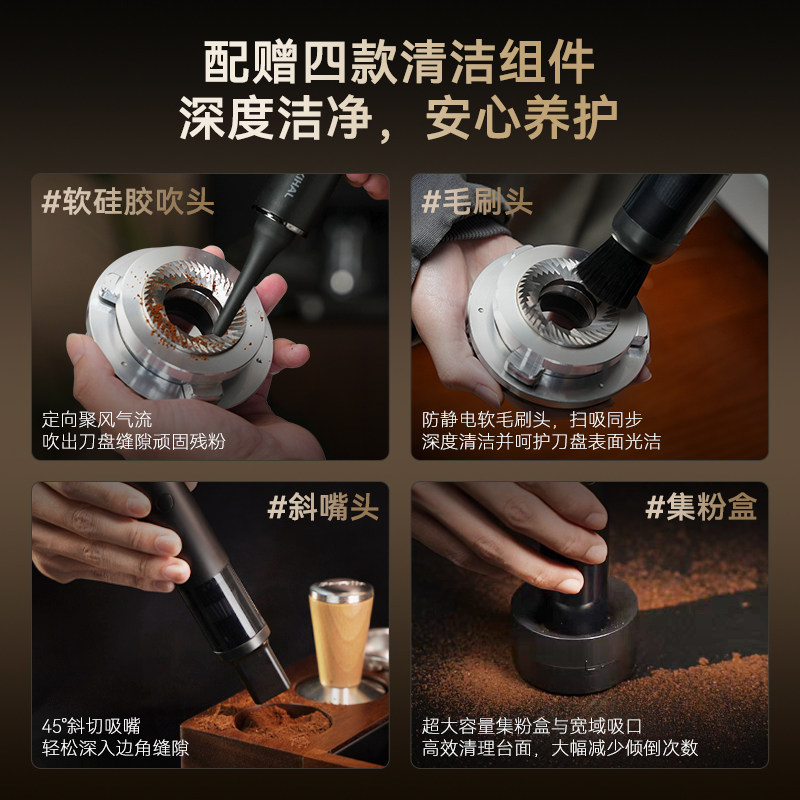 配赠四款清洁组件
深度洁净，安心养护

#软硅胶吹头

定向聚风气流
吹出刀盘缝隙顽固残粉

#毛刷头

防静电软毛刷头，扫吸同步
深度清洁并呵护刀盘表面光洁

#斜嘴头

45°斜切吸嘴
轻松深入边角缝隙

#集粉盒

超大容量集粉盒与宽域吸口
高效清理台面，大幅减少倾倒次数