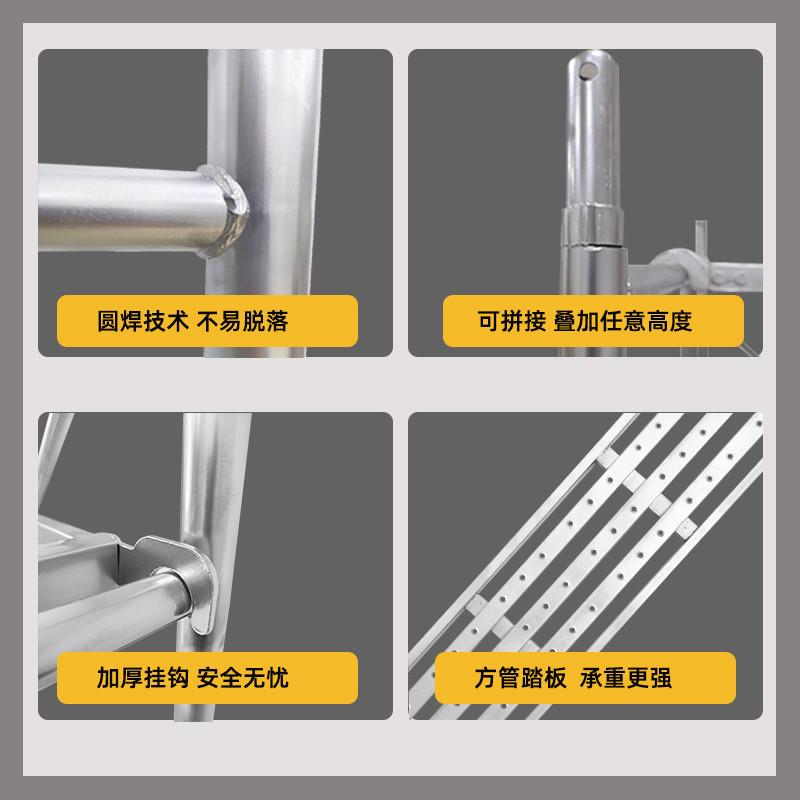 圆焊技术 不易脱落

可拼接 叠加任意高度

加厚挂钩 安全无忧

方管踏板 承重更强