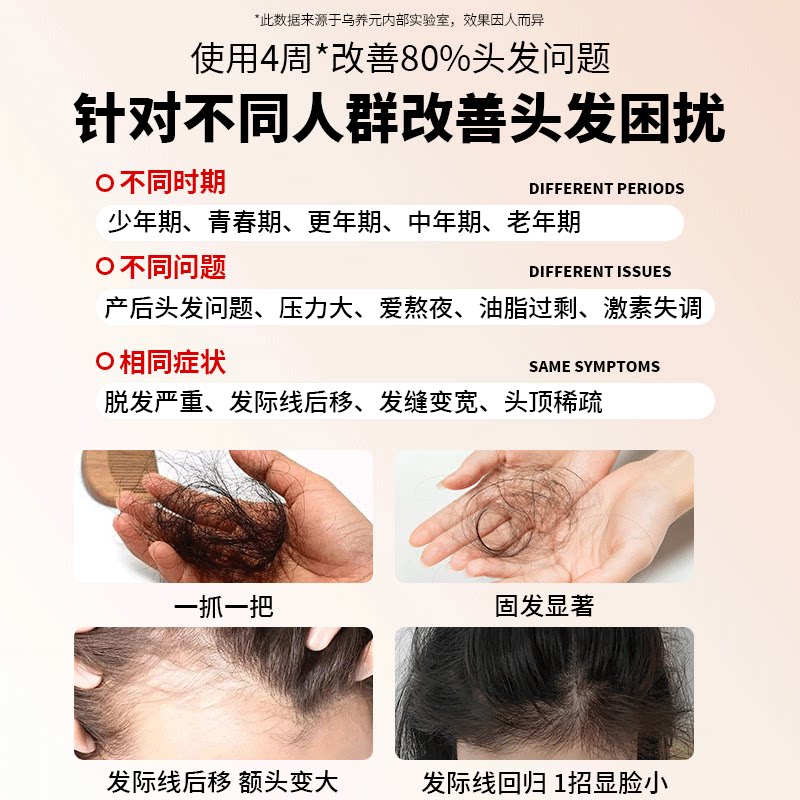 *此数据来源于乌养元内部实验室，效果因人而异

使用4周*改善80%头发问题

针对不同人群改善头发困扰

不同时期

DIFFERENT PERIODS

少年期、青春期、更年期、中年期、老年期

不同问题

DIFFERENT ISSUES

产后头发问题、压力大、爱熬夜、油脂过剩、激素失调

相同症状

SAME SYMPTOMS

脱发严重、发际线后移、发缝变宽、头顶稀疏

一抓一把

固发显著

发际线后移 额头变大

发际线回归 1招显脸小