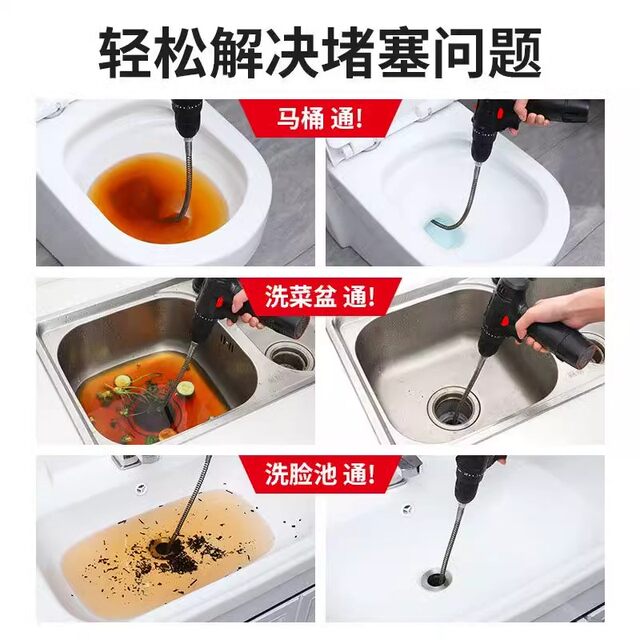 轻松解决堵塞问题

马桶 通!

洗菜盆 通!

洗脸池 通!