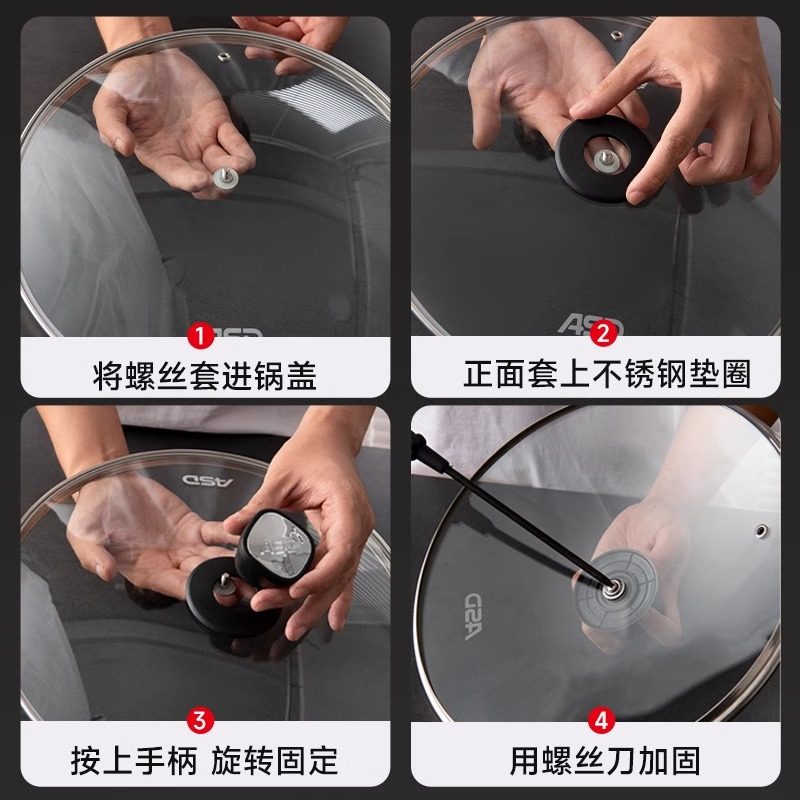 ASD
1
将螺丝套进锅盖

ASD
2
正面套上不锈钢垫圈

ASD
3
按上手柄 旋转固定

ASD
4
用螺丝刀加固