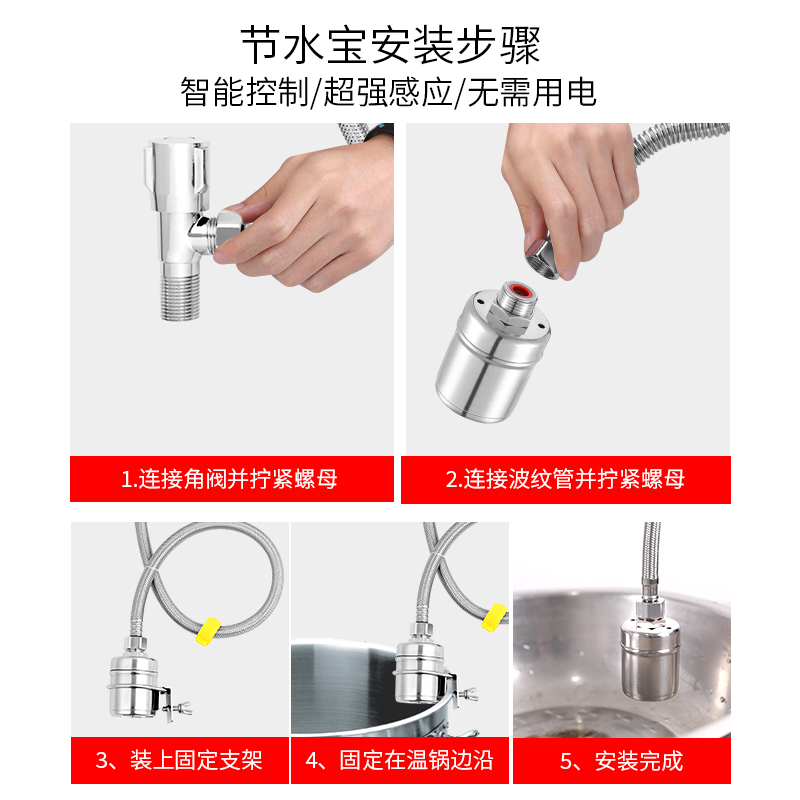 节水宝安装步骤

智能控制/超强感应/无需用电

1.连接角阀并拧紧螺母

2.连接波纹管并拧紧螺母

3、装上固定支架

4、固定在温锅边沿

5、安装完成