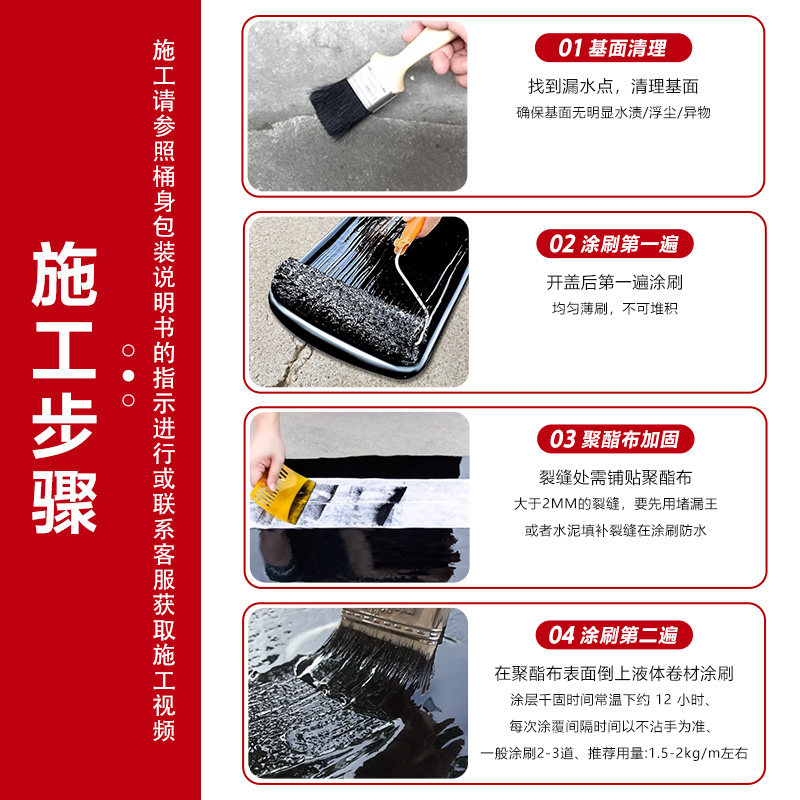 施工步骤

施工请参照桶身包装说明书的指示进行或联系客服获取施工视频

01 基面清理
找到漏水点，清理基面
确保基面无明显水渍/浮尘/异物

02 涂刷第一遍
开盖后第一遍涂刷
均匀薄刷，不可堆积

03 聚酯布加固
裂缝处需铺贴聚酯布
大于2MM的裂缝，要先用堵漏王
或者水泥填补裂缝在涂刷防水

04 涂刷第二遍
在聚酯布表面倒上液体卷材涂刷
涂层干固时间常温下约 12 小时、
每次涂覆间隔时间以不沾手为准、
一般涂刷2-3道、推荐用量:1.5-2kg/m左右