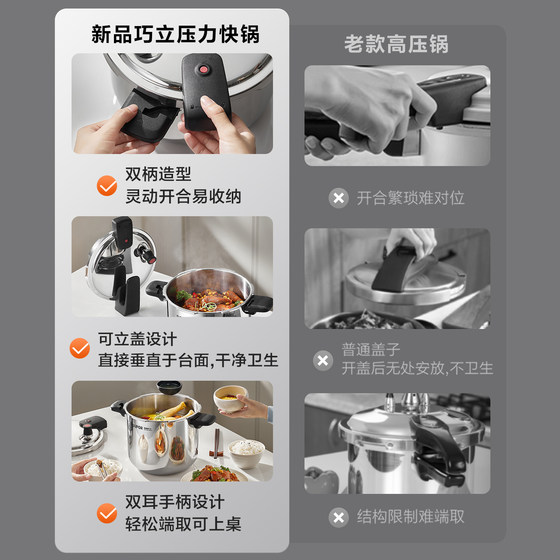 新品巧立压力快锅

双柄造型
灵动开合易收纳

可立盖设计
直接垂直于台面,干净卫生

双耳手柄设计
轻松端取可上桌

老款高压锅

开合繁琐难对位

普通盖子
开盖后无处安放,不卫生

结构限制难端取