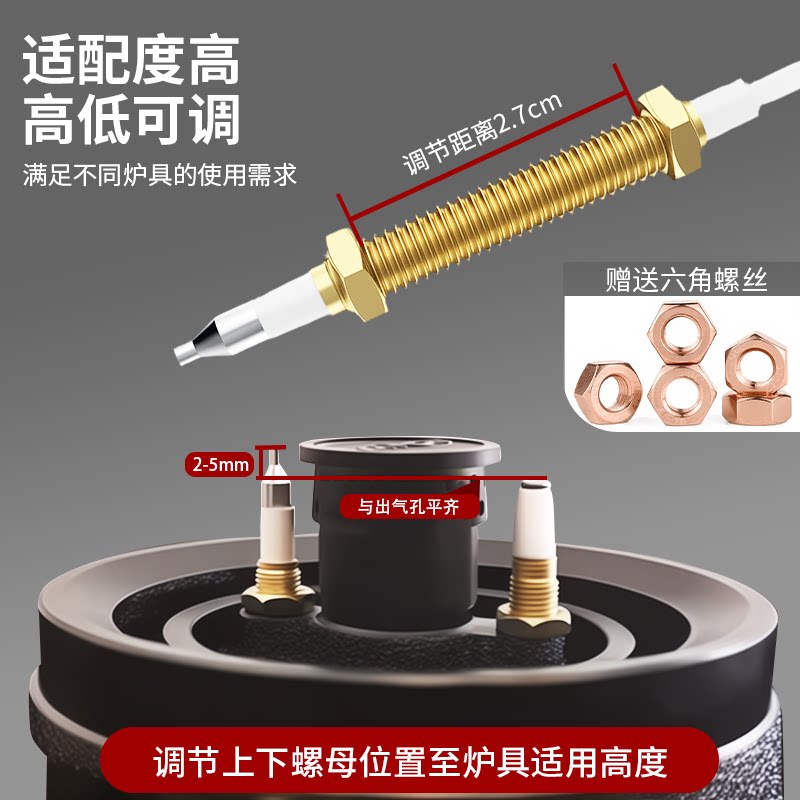 适配度高
高低可调
满足不同炉具的使用需求

调节距离2.7cm

赠送六角螺丝

2-5mm

与出气孔平齐

调节上下螺母位置至炉具适用高度