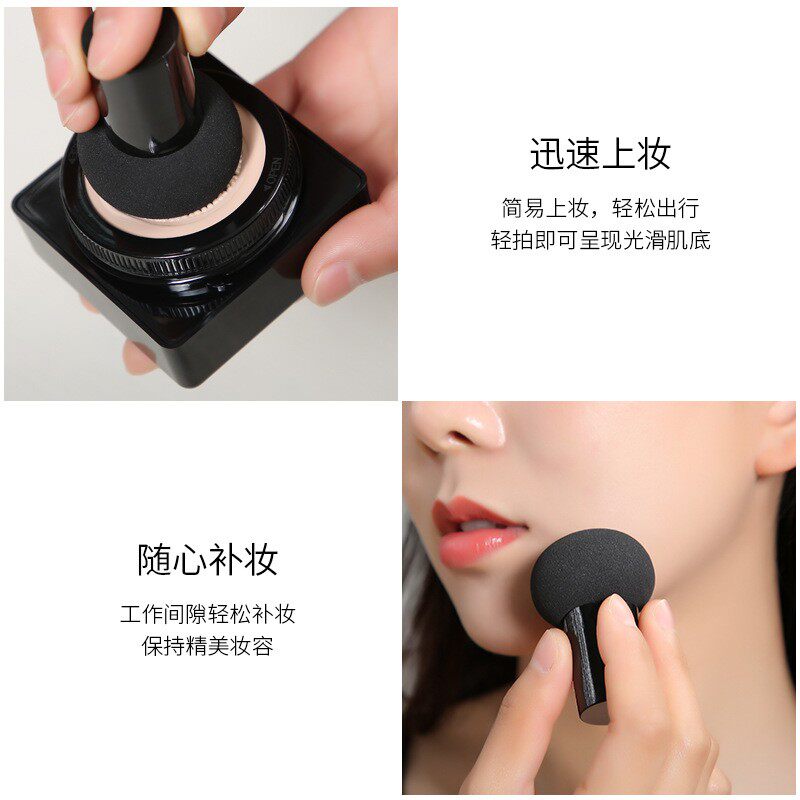 OPEN

迅速上妆

简易上妆，轻松出行
轻拍即可呈现光滑肌底

随心补妆

工作间隙轻松补妆
保持精美妆容