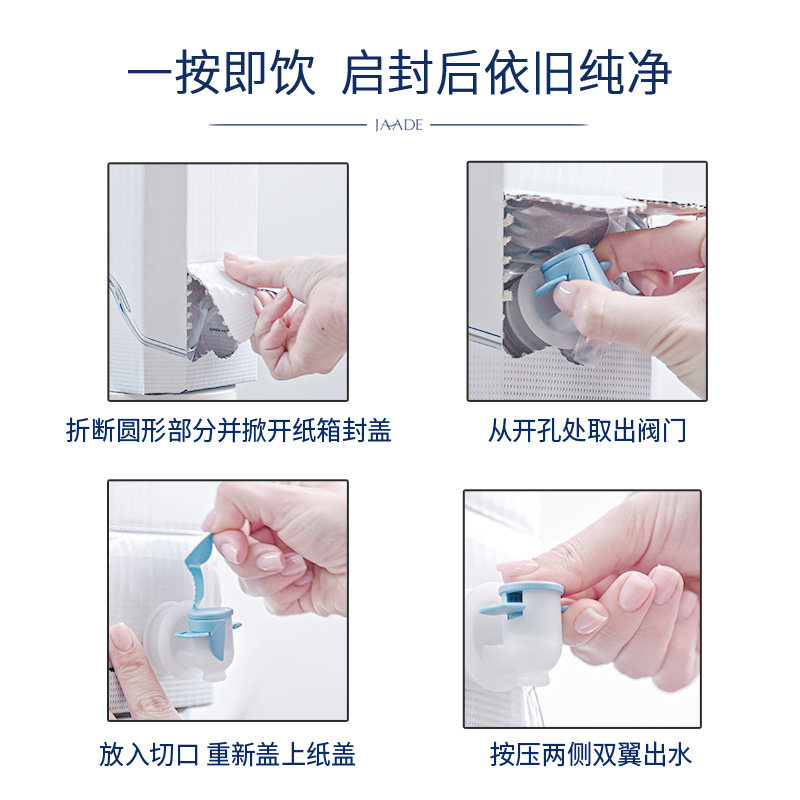 一按即饮 启封后依旧纯净

JAADE

折断圆形部分并掀开纸箱封盖

从开孔处取出阀门

放入切口 重新盖上纸盖

按压两侧双翼出水