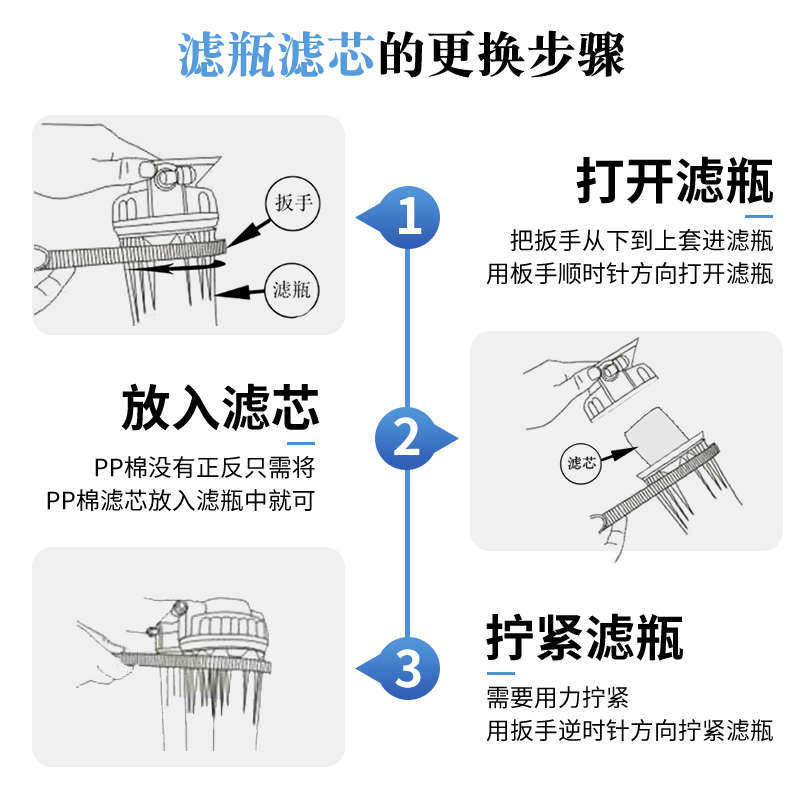 滤瓶滤芯的更换步骤

扳手

滤瓶

1

打开滤瓶

把扳手从下到上套进滤瓶
用板手顺时针方向打开滤瓶

放入滤芯

PP棉没有正反只需将
PP棉滤芯放入滤瓶中就可

2

滤芯

3

拧紧滤瓶

需要用力拧紧
用扳手逆时针方向拧紧滤瓶