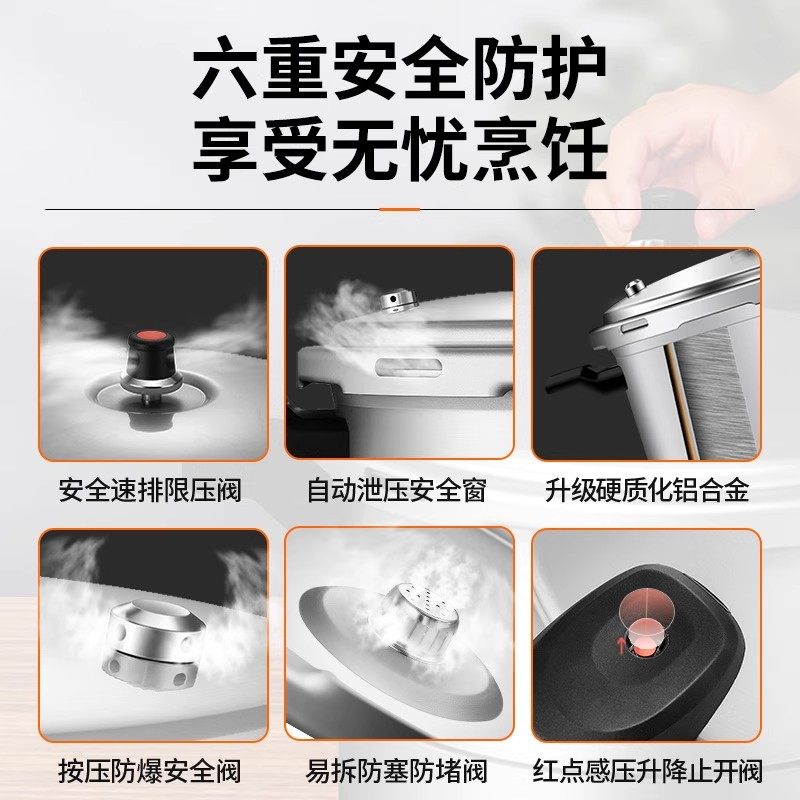 六重安全防护
享受无忧烹饪

安全速排限压阀

自动泄压安全窗

升级硬质化铝合金

按压防爆安全阀

易拆防塞防堵阀

红点感压升降止开阀