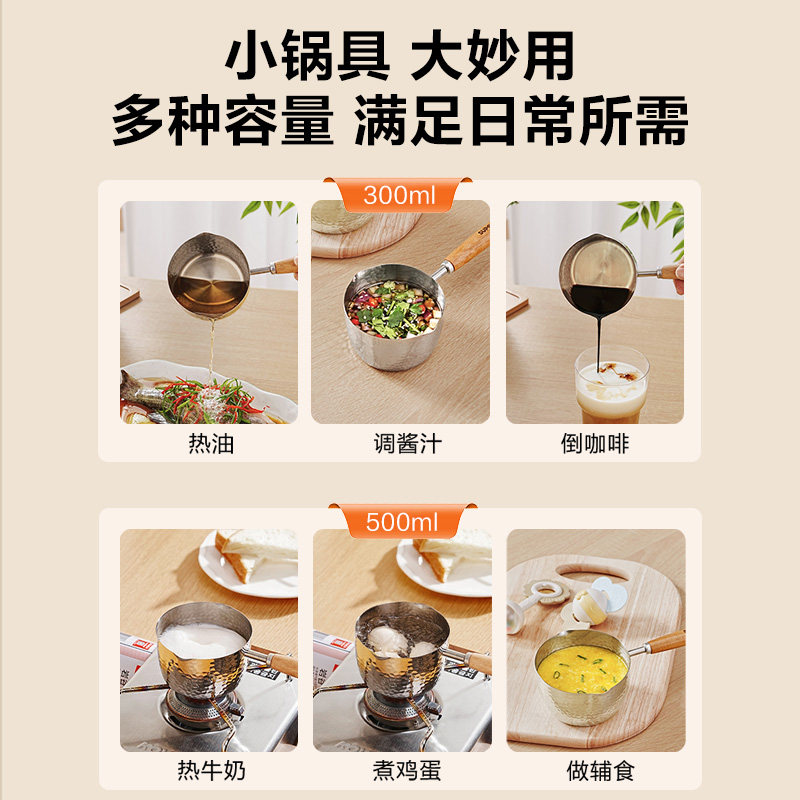 小锅具 大妙用
多种容量 满足日常所需

300ml

热油

调酱汁

倒咖啡

500ml

热牛奶

煮鸡蛋

做辅食