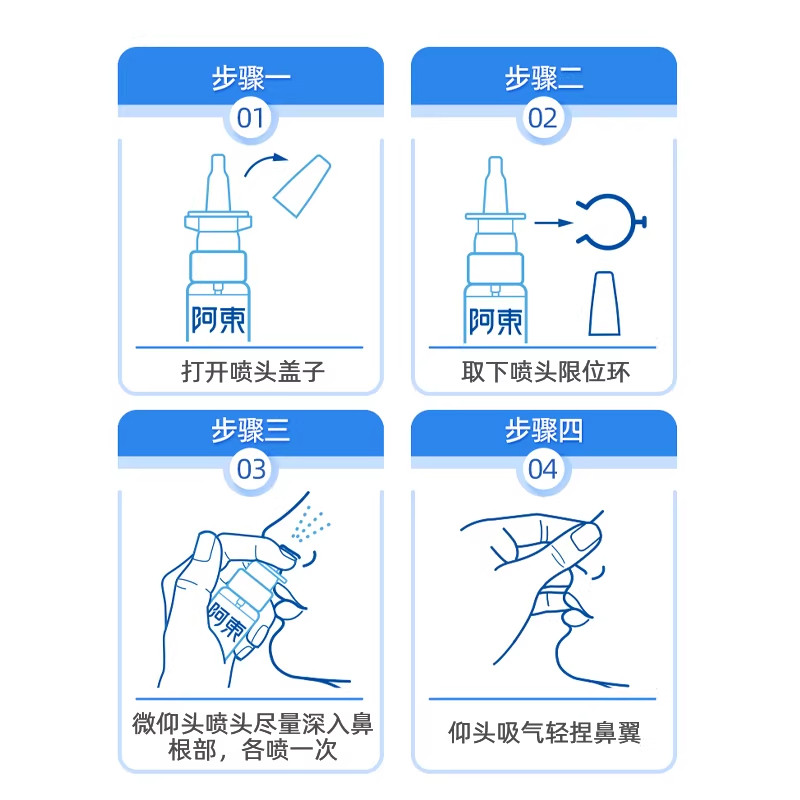 步骤一
01
阿東
打开喷头盖子

步骤二
02
阿東
取下喷头限位环

步骤三
03
阿東
微仰头喷头尽量深入鼻根部，各喷一次

步骤四
04
仰头吸气轻捏鼻翼