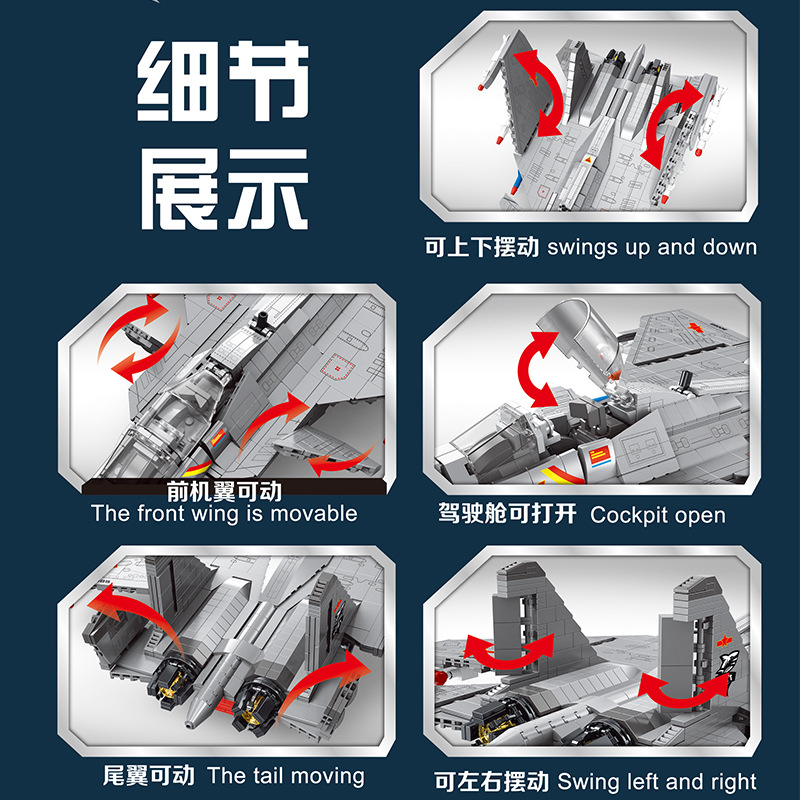 细节
展示

可上下摆动 swings up and down

前机翼可动
The front wing is movable

驾驶舱可打开 Cockpit open

尾翼可动 The tail moving

可左右摆动 Swing left and right