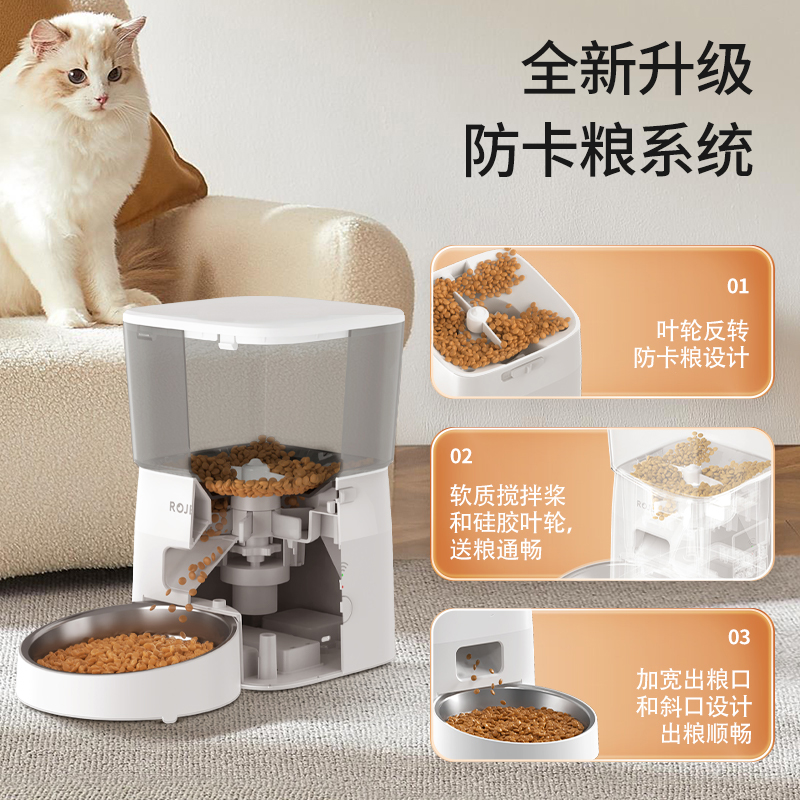 全新升级
防卡粮系统

01
叶轮反转
防卡粮设计

02
软质搅拌桨
和硅胶叶轮,
送粮通畅

03
加宽出粮口
和斜口设计
出粮顺畅

ROJE