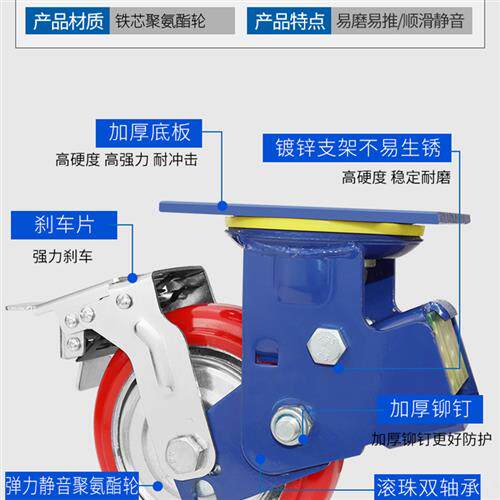 产品材质 铁芯聚氨酯轮

产品特点 易磨易推/顺滑静音

加厚底板
高硬度 高强力 耐冲击

镀锌支架不易生锈
高硬度 稳定耐磨

刹车片
强力刹车

加厚铆钉
加厚铆钉更好防护

弹力静音聚氨酯轮

滚珠双轴承