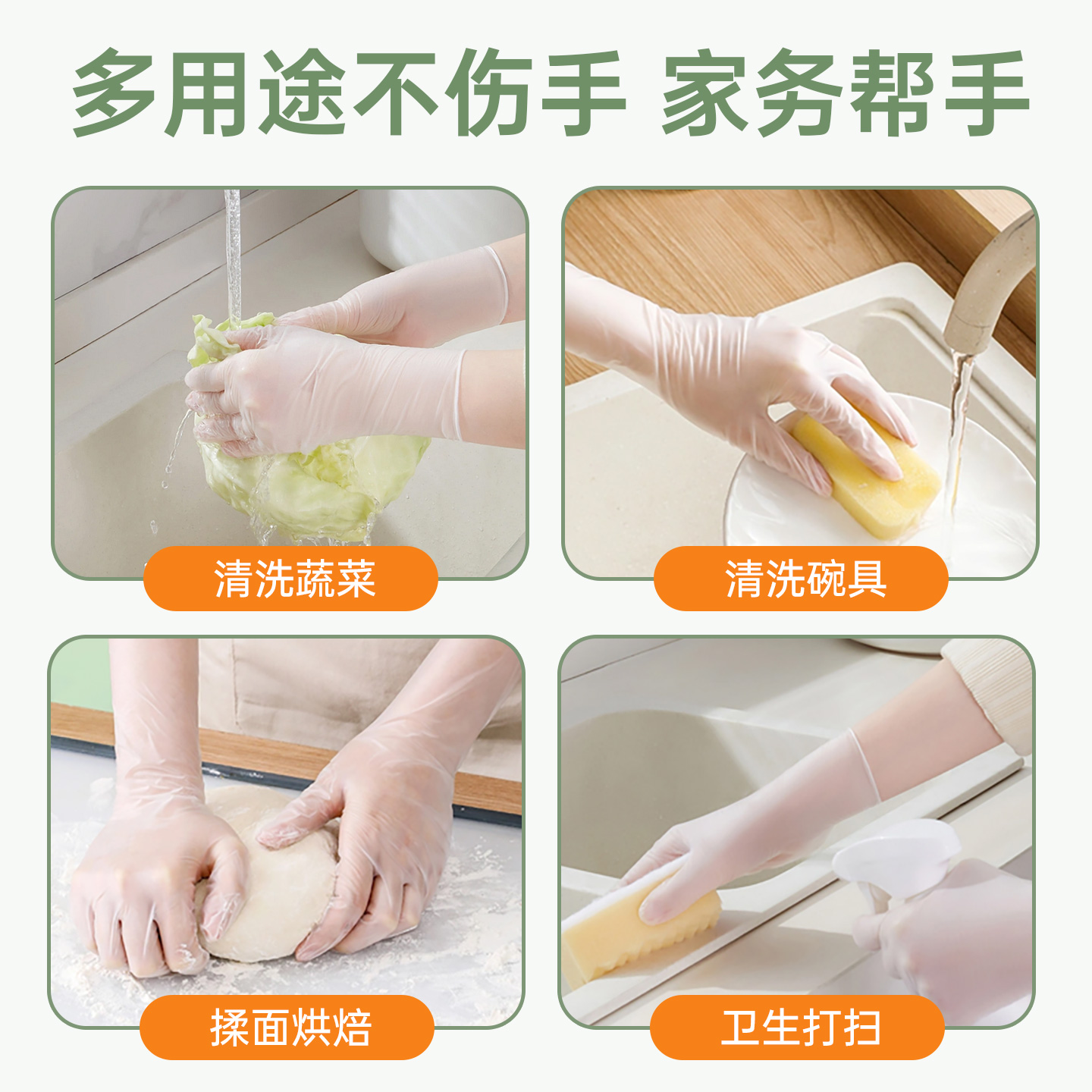 多用途不伤手 家务帮手

清洗蔬菜

清洗碗具

揉面烘焙

卫生打扫