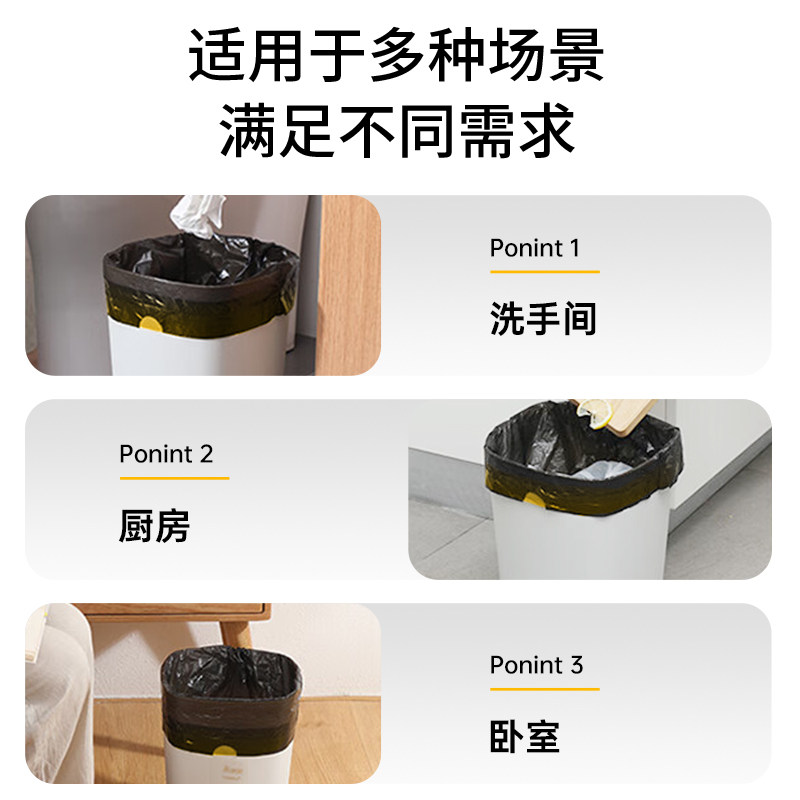 适用于多种场景
满足不同需求

Ponint 1
洗手间

Ponint 2
厨房

Ponint 3
卧室