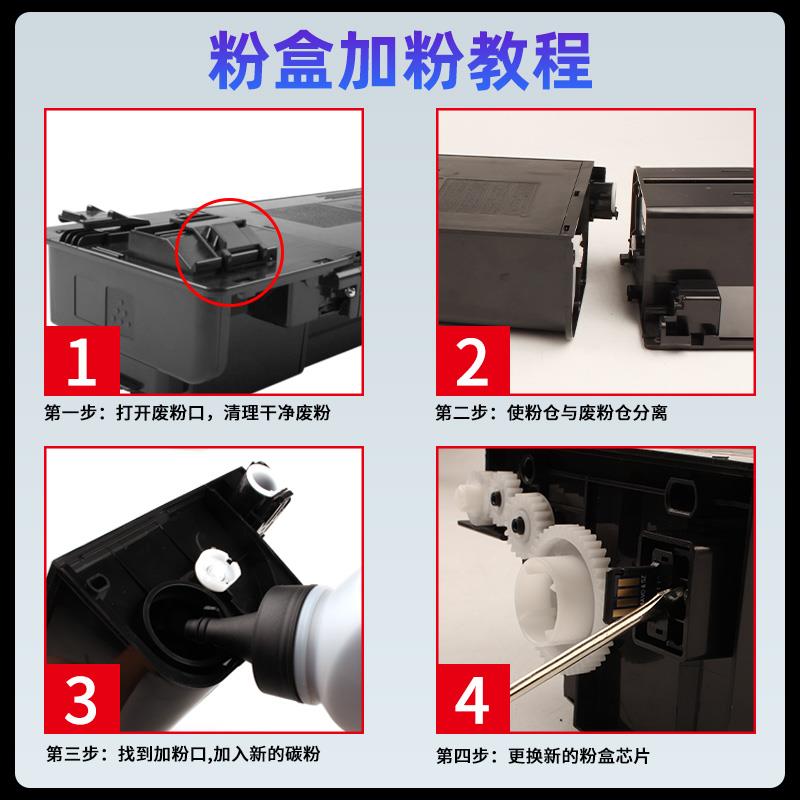 粉盒加粉教程

1

第一步：打开废粉口，清理干净废粉

2

第二步：使粉仓与废粉仓分离

3

第三步：找到加粉口,加入新的碳粉

4

第四步：更换新的粉盒芯片