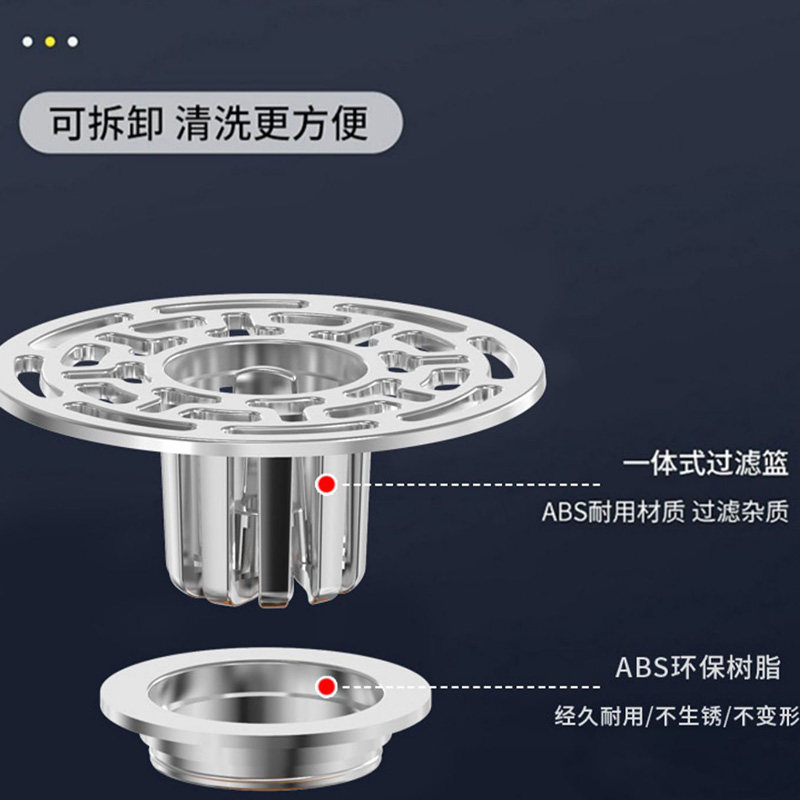 可拆卸 清洗更方便

一体式过滤篮
ABS耐用材质 过滤杂质

ABS环保树脂
经久耐用/不生锈/不变形