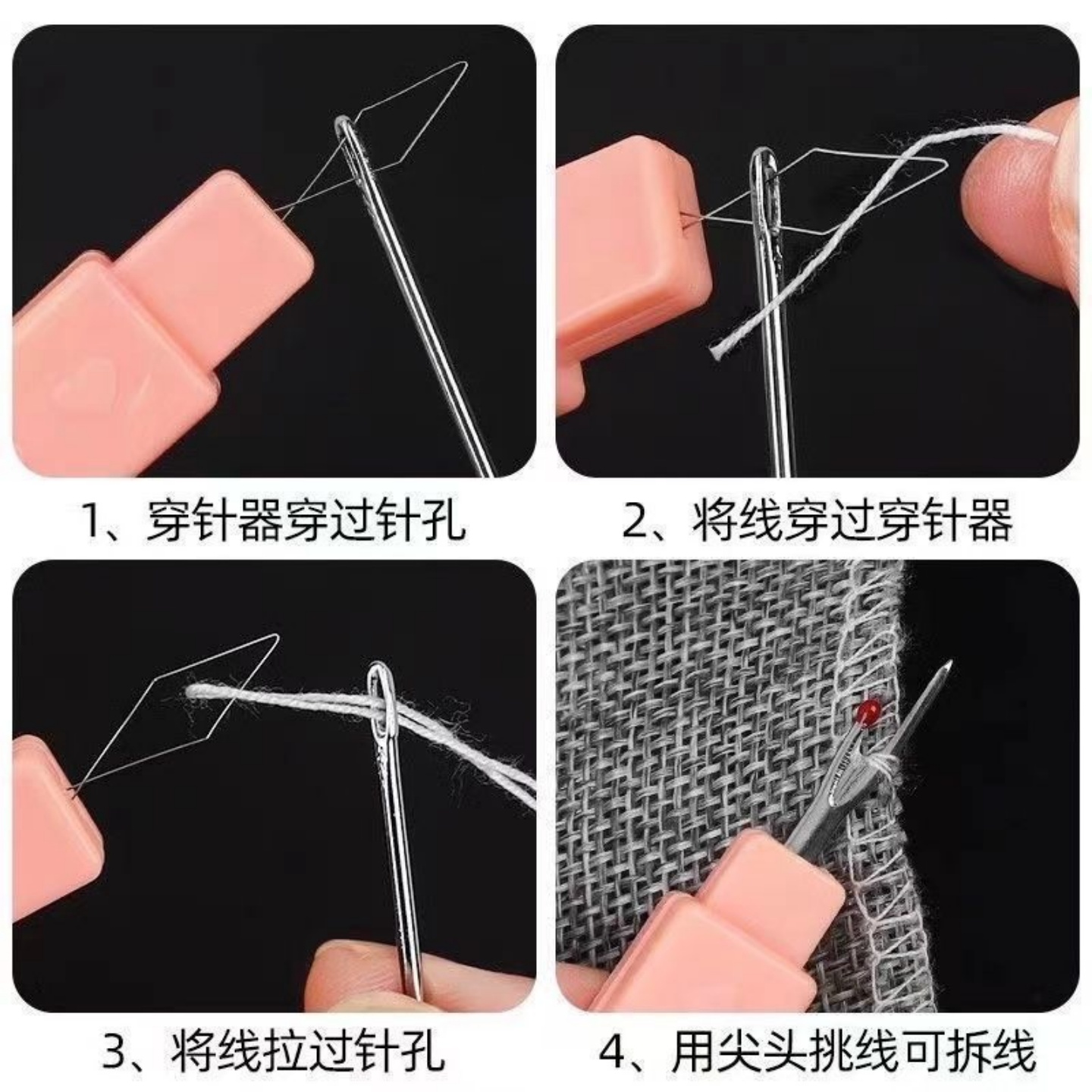 1、穿针器穿过针孔

2、将线穿过穿针器

3、将线拉过针孔

4、用尖头挑线可拆线