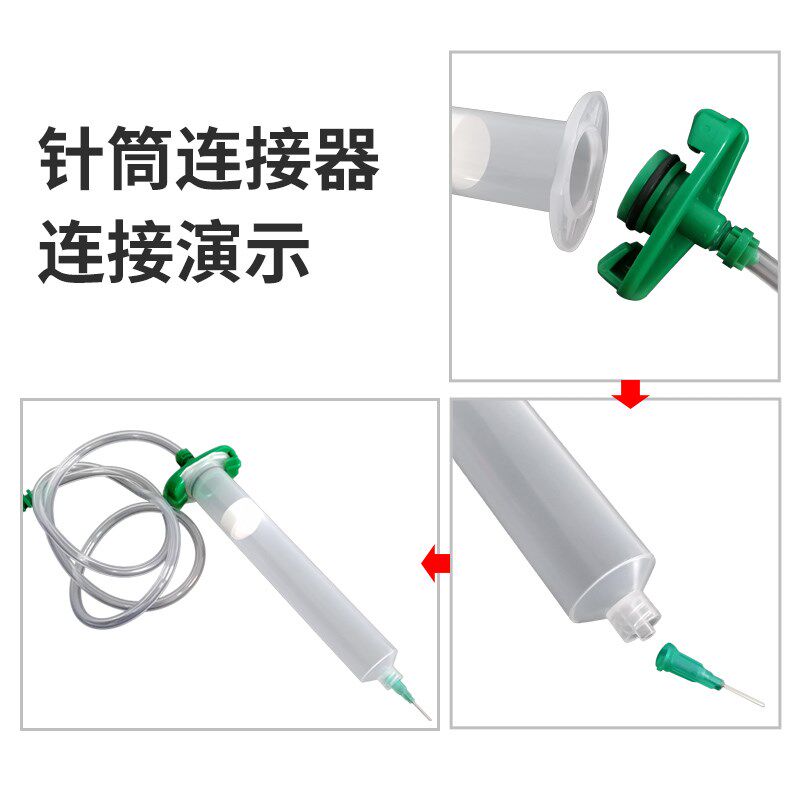 针筒连接器
连接演示