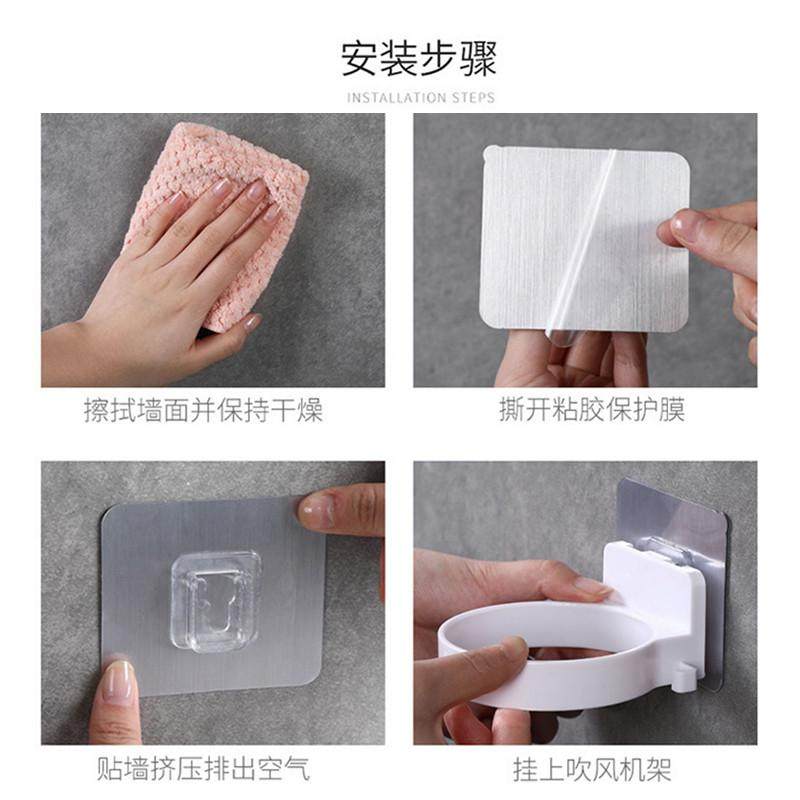 安装步骤
INSTALLATION STEPS

擦拭墙面并保持干燥

撕开粘胶保护膜

贴墙挤压排出空气

挂上吹风机架