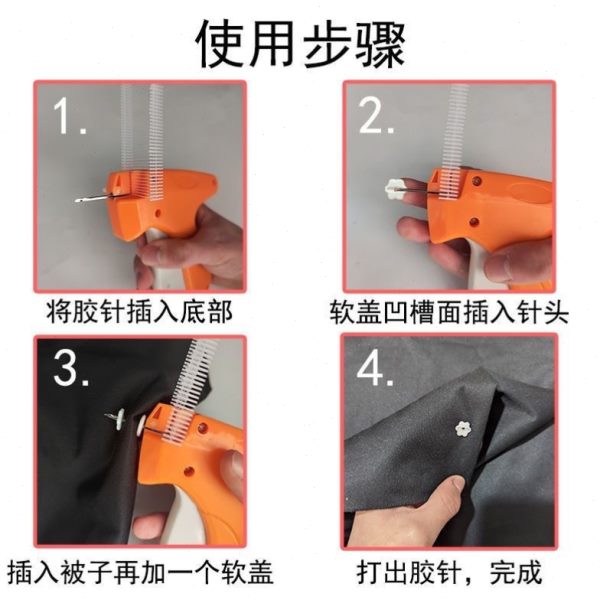 使用步骤

1.

将胶针插入底部

2.

软盖凹槽面插入针头

3.

插入被子再加一个软盖

4.

打出胶针，完成