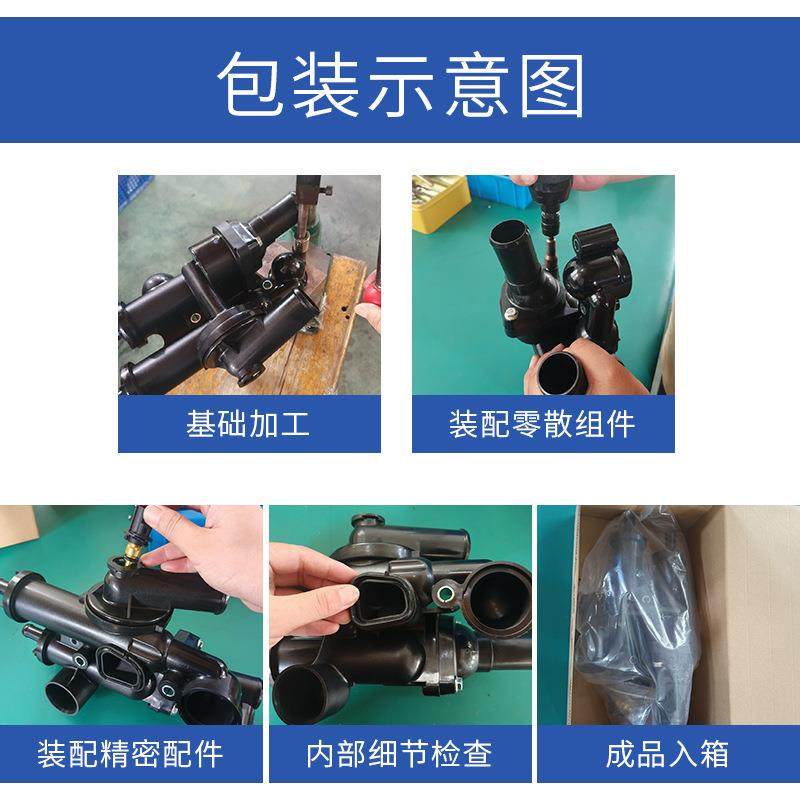 包装示意图

基础加工

装配零散组件

装配精密配件

内部细节检查

成品入箱