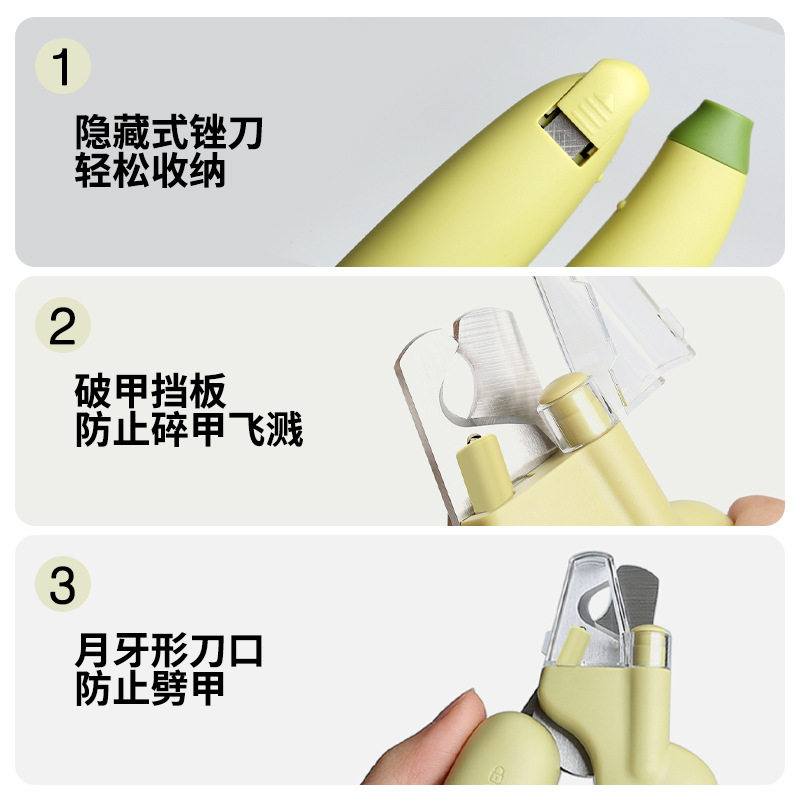 1

隐藏式锉刀
轻松收纳

2

破甲挡板
防止碎甲飞溅

3

月牙形刀口
防止劈甲