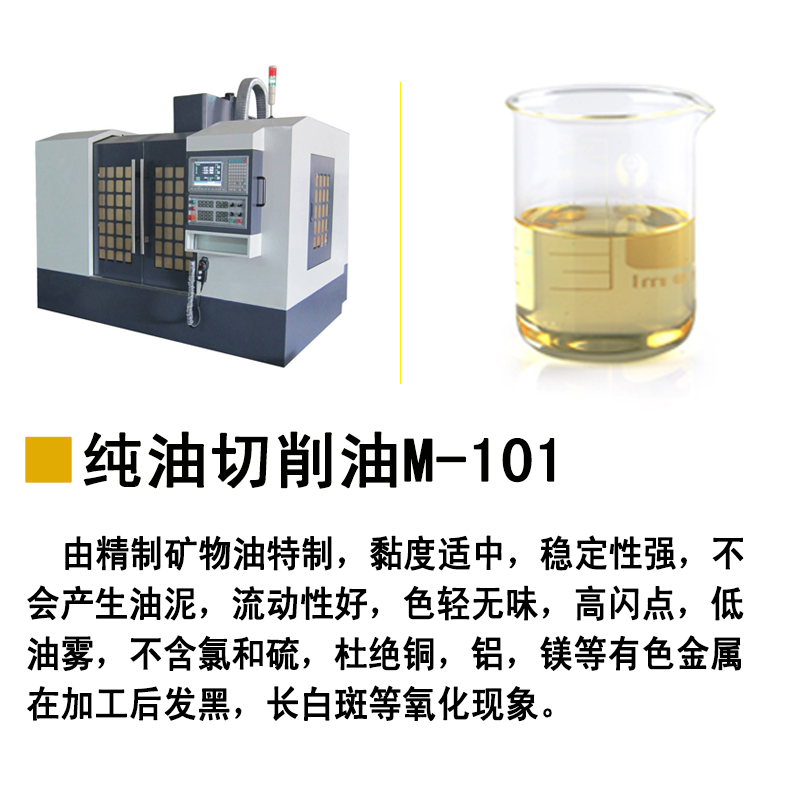 纯油切削油M-101

由精制矿物油特制，黏度适中，稳定性强，不会产生油泥，流动性好，色轻无味，高闪点，低油雾，不含氯和硫，杜绝铜，铝，镁等有色金属在加工后发黑，长白斑等氧化现象。